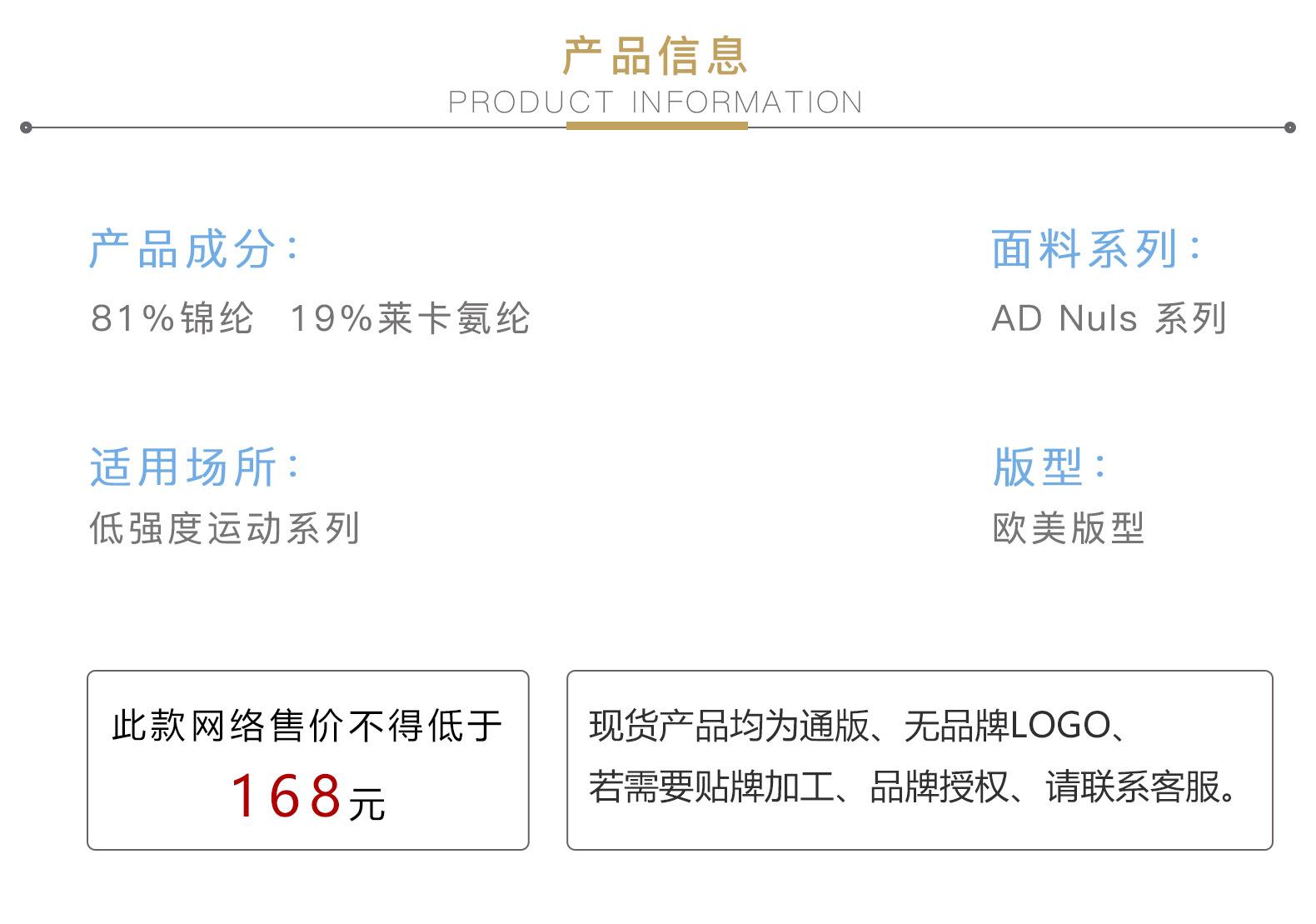 产品信息
PRODUCT INFORMATION

产品成分:
81%锦纶 19%莱卡氨纶

适用场所:
低强度运动系列

面料系列:
AD Nuls 系列

版型:
欧美版型

此款网络售价不得低于
168元

现货产品均为通版、无品牌LOGO、
若需要贴牌加工、品牌授权、请联系客服。