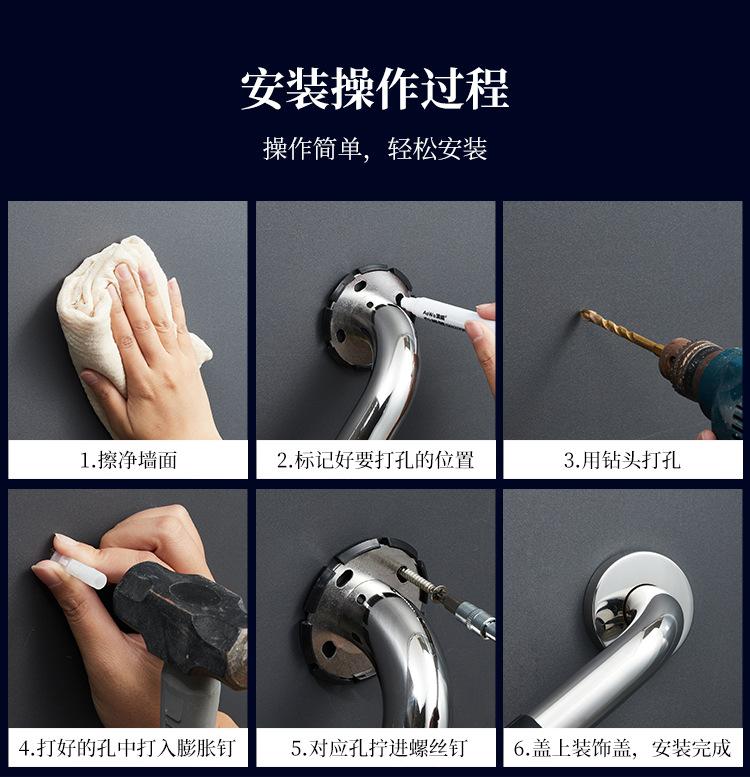 安装操作过程

操作简单，轻松安装

1.擦净墙面

2.标记好要打孔的位置

3.用钻头打孔

4.打好的孔中打入膨胀钉

5.对应孔拧进螺丝钉

6.盖上装饰盖，安装完成