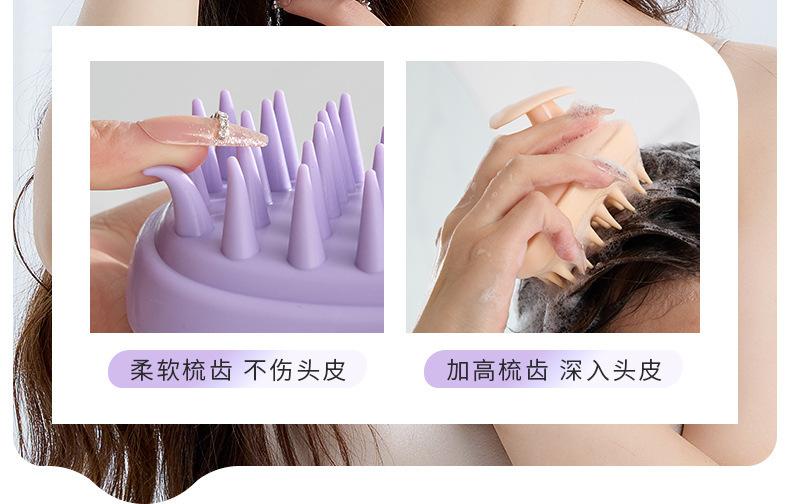 柔软梳齿 不伤头皮

加高梳齿 深入头皮