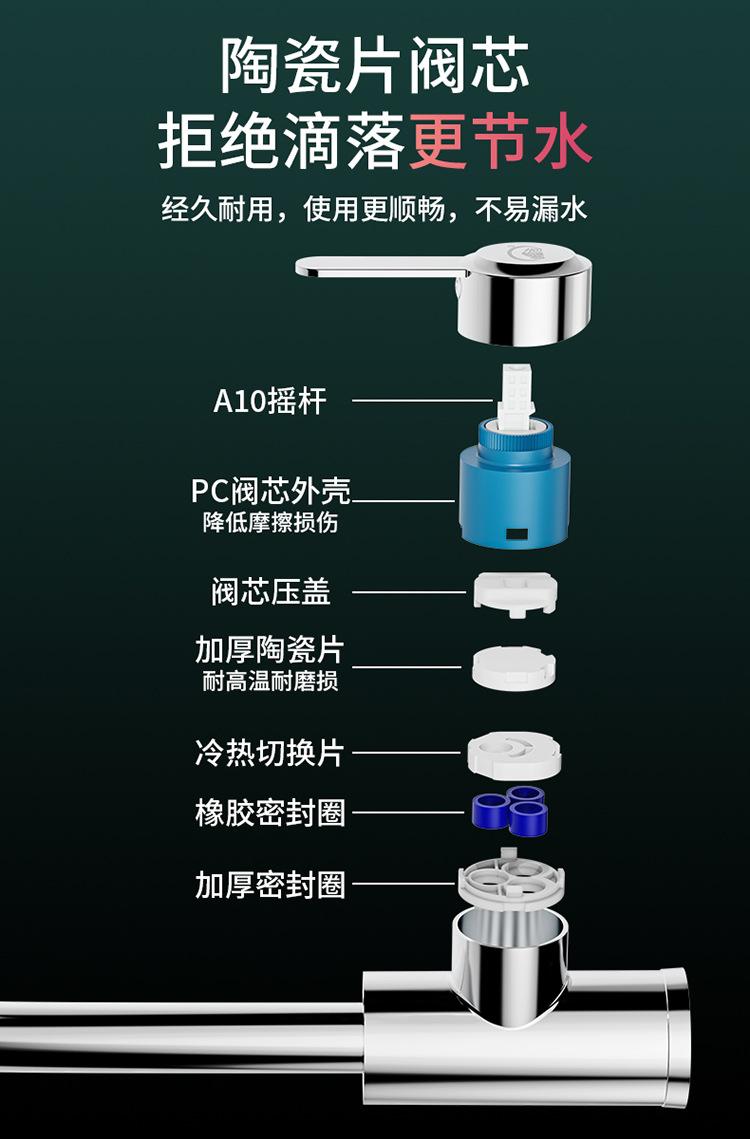 陶瓷片阀芯
拒绝滴落更节水

经久耐用，使用更顺畅，不易漏水

A10摇杆

PC阀芯外壳
降低摩擦损伤

阀芯压盖

加厚陶瓷片
耐高温耐磨损

冷热切换片

橡胶密封圈

加厚密封圈