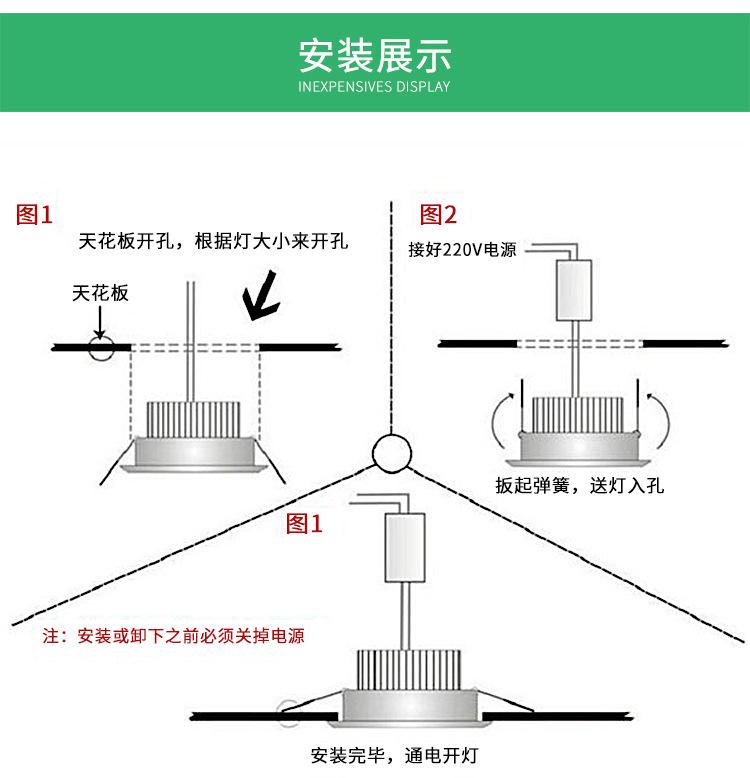 安装展示
INEXPENSIVES DISPLAY

图1
天花板开孔，根据灯大小来开孔
天花板

图2
接好220V电源
扳起弹簧，送灯入孔

图1
注：安装或卸下之前必须关掉电源
安装完毕，通电开灯