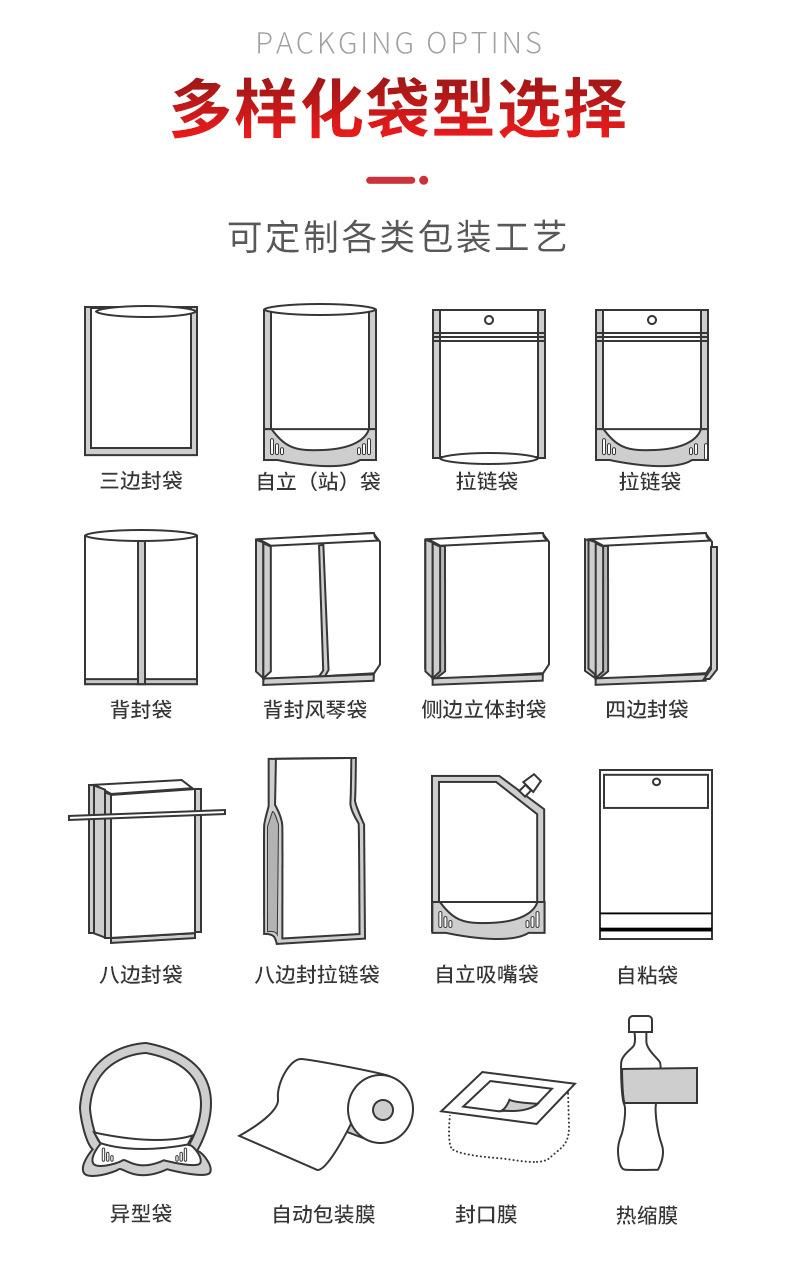 PACKGING OPTINS

多样化袋型选择

可定制各类包装工艺

三边封袋
自立（站）袋
拉链袋
拉链袋

背封袋
背封风琴袋
侧边立体封袋
四边封袋

八边封袋
八边封拉链袋
自立吸嘴袋
自粘袋

异型袋
自动包装膜
封口膜
热缩膜