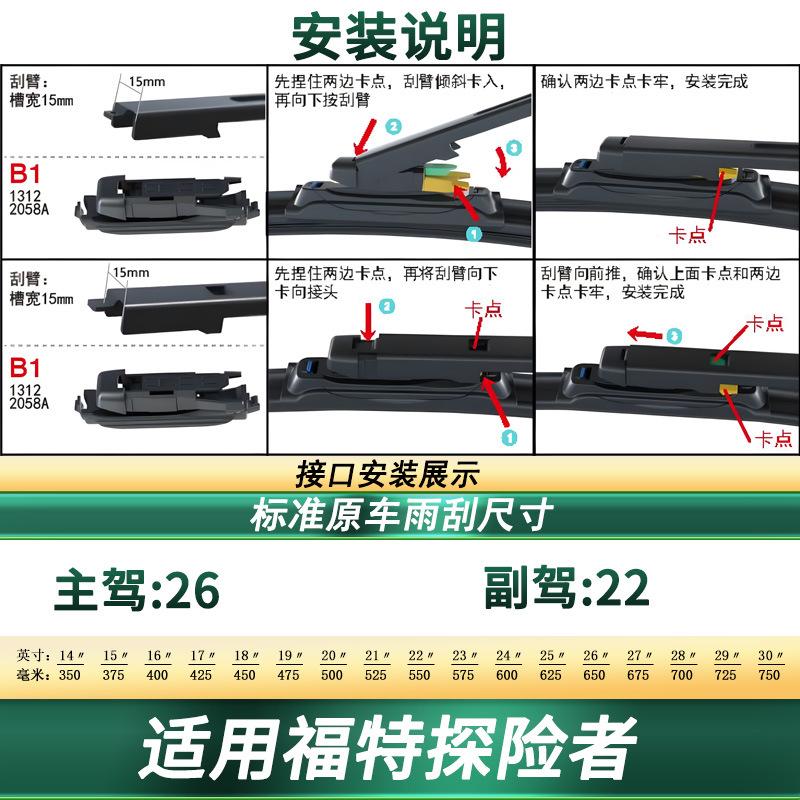 安装说明

刮臂：
槽宽15mm
15mm

B1
1312
2058A

先捏住两边卡点，刮臂倾斜卡入，再向下按刮臂
2
3
1

确认两边卡点卡牢，安装完成
卡点

刮臂：
槽宽15mm
15mm

B1
1312
2058A

先捏住两边卡点，再将刮臂向下卡向接头
2
卡点
1

刮臂向前推，确认上面卡点和两边卡点卡牢，安装完成
3
卡点
卡点

接口安装展示

标准原车雨刮尺寸

主驾:26

副驾:22

| 英寸: | 14″ | 15″ | 16″ | 17″ | 18″ | 19″ | 20″ | 21″ | 22″ | 23″ | 24″ | 25″ | 26″ | 27″ | 28″ | 29″ | 30″ |
|---|---|---|---|---|---|---|---|---|---|---|---|---|---|---|---|---|---|
| 毫米: | 350 | 375 | 400 | 425 | 450 | 475 | 500 | 525 | 550 | 575 | 600 | 625 | 650 | 675 | 700 | 725 | 750 |

适用福特探险者