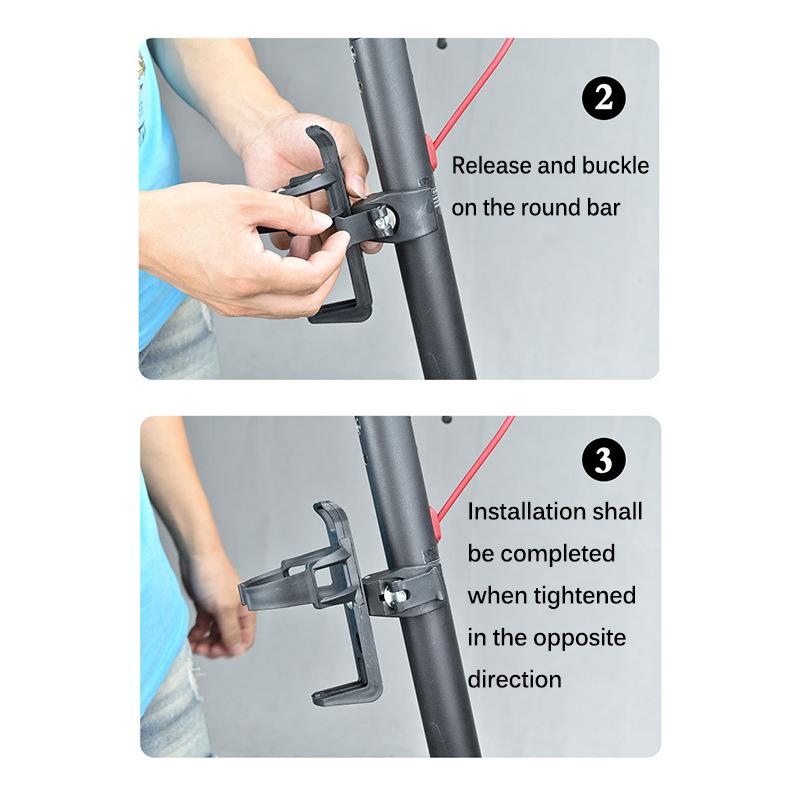 2

Release and buckle on the round bar

3

Installation shall be completed when tightened in the opposite direction