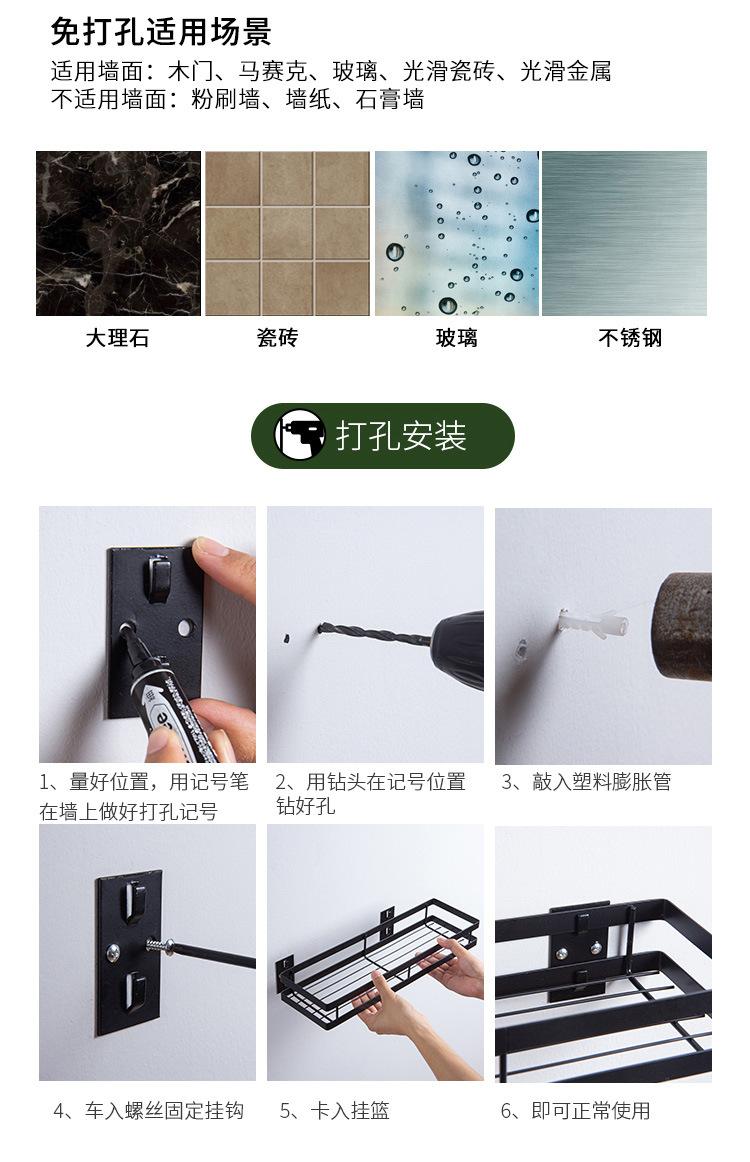 免打孔适用场景
适用墙面：木门、马赛克、玻璃、光滑瓷砖、光滑金属
不适用墙面：粉刷墙、墙纸、石膏墙

大理石
瓷砖
玻璃
不锈钢

打孔安装

1、量好位置，用记号笔在墙上做好打孔记号
2、用钻头在记号位置钻好孔
3、敲入塑料膨胀管

4、车入螺丝固定挂钩
5、卡入挂篮
6、即可正常使用