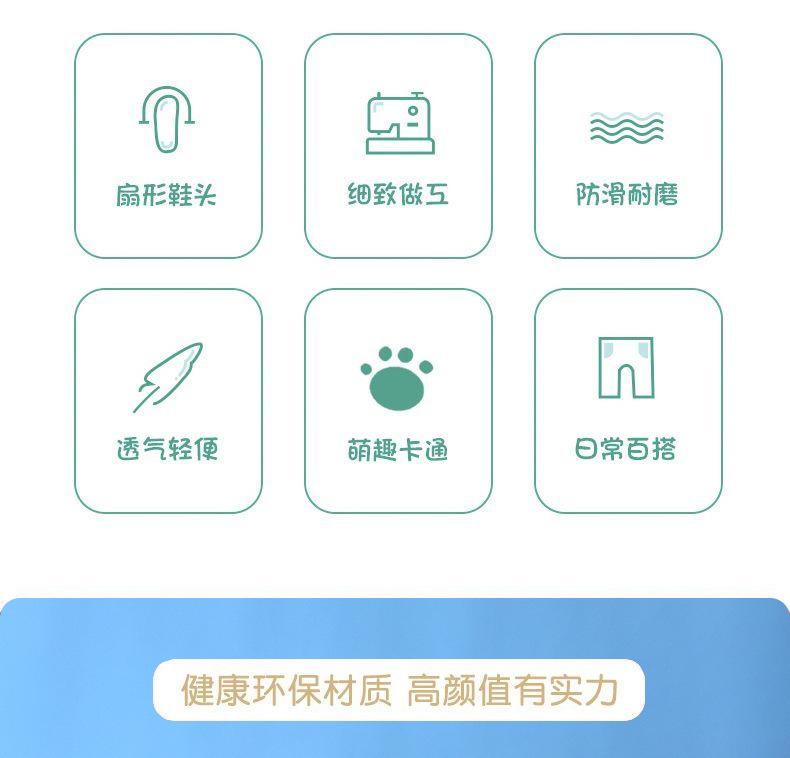 扇形鞋头

细致做工

防滑耐磨

透气轻便

萌趣卡通

日常百搭

健康环保材质 高颜值有实力