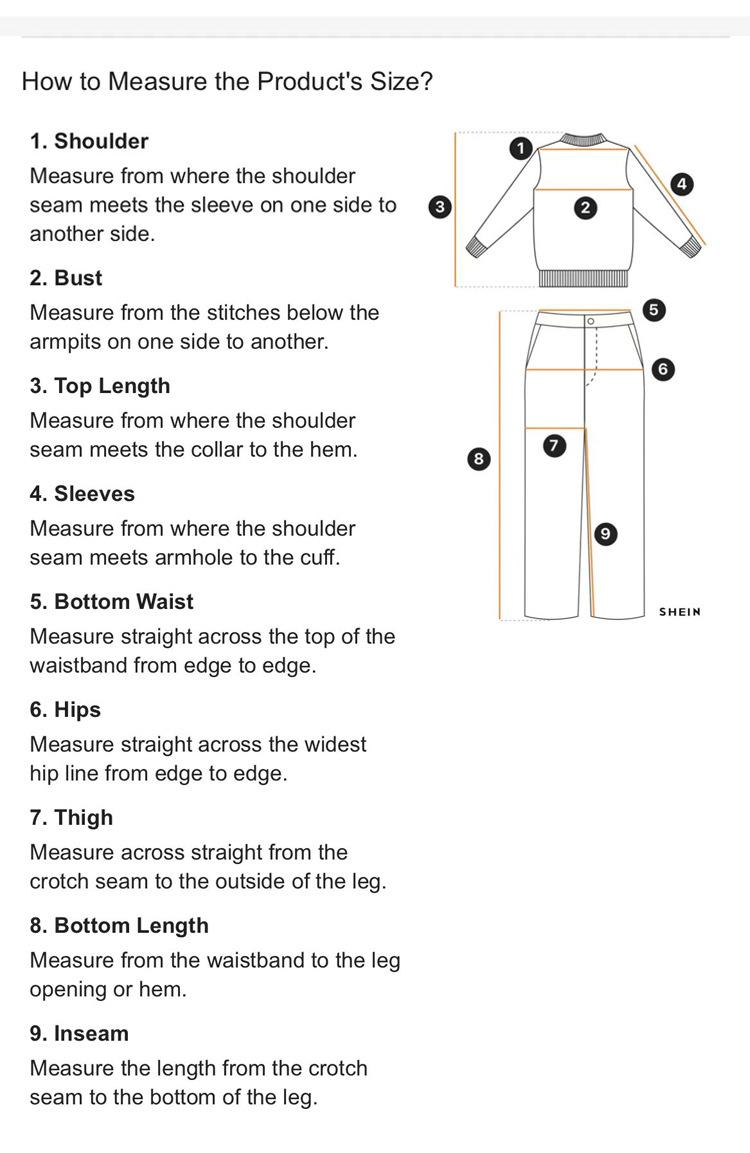 How to Measure the Product's Size?

1. Shoulder
Measure from where the shoulder seam meets the sleeve on one side to another side.

2. Bust
Measure from the stitches below the armpits on one side to another.

3. Top Length
Measure from where the shoulder seam meets the collar to the hem.

4. Sleeves
Measure from where the shoulder seam meets armhole to the cuff.

5. Bottom Waist
Measure straight across the top of the waistband from edge to edge.

6. Hips
Measure straight across the widest hip line from edge to edge.

7. Thigh
Measure across straight from the crotch seam to the outside of the leg.

8. Bottom Length
Measure from the waistband to the leg opening or hem.

9. Inseam
Measure the length from the crotch seam to the bottom of the leg.

1
2
3
4
5
6
7
8
9
SHEIN