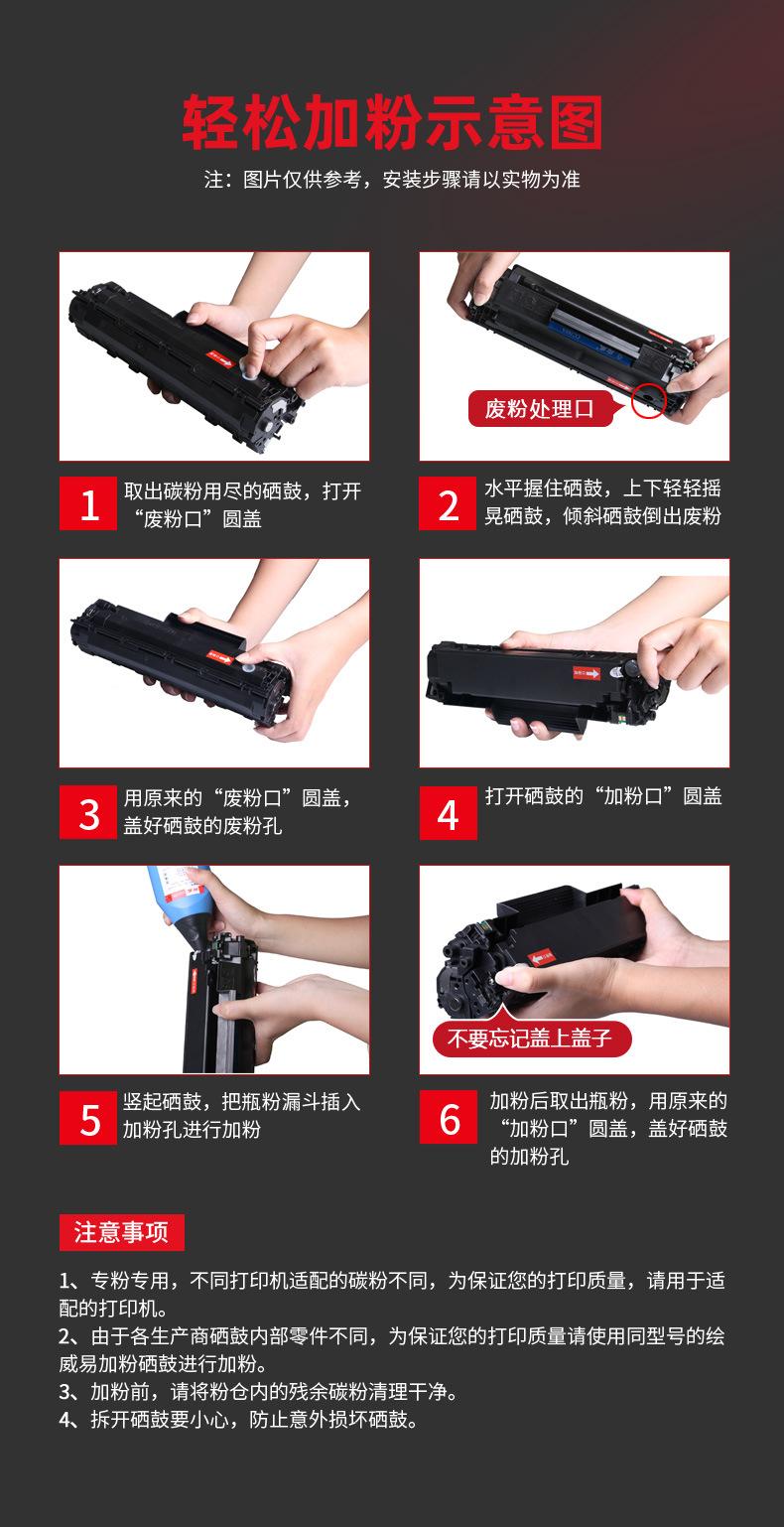 轻松加粉示意图

注：图片仅供参考，安装步骤请以实物为准

废粉处理口

1 取出碳粉用尽的硒鼓，打开“废粉口”圆盖

2 水平握住硒鼓，上下轻轻摇晃硒鼓，倾斜硒鼓倒出废粉

3 用原来的“废粉口”圆盖，盖好硒鼓的废粉孔

4 打开硒鼓的“加粉口”圆盖

不要忘记盖上盖子

5 竖起硒鼓，把瓶粉漏斗插入加粉孔进行加粉

6 加粉后取出瓶粉，用原来的“加粉口”圆盖，盖好硒鼓的加粉孔

注意事项

1、专粉专用，不同打印机适配的碳粉不同，为保证您的打印质量，请用于适配的打印机。
2、由于各生产商硒鼓内部零件不同，为保证您的打印质量请使用同型号的绘威易加粉硒鼓进行加粉。
3、加粉前，请将粉仓内的残余碳粉清理干净。
4、拆开硒鼓要小心，防止意外损坏硒鼓。