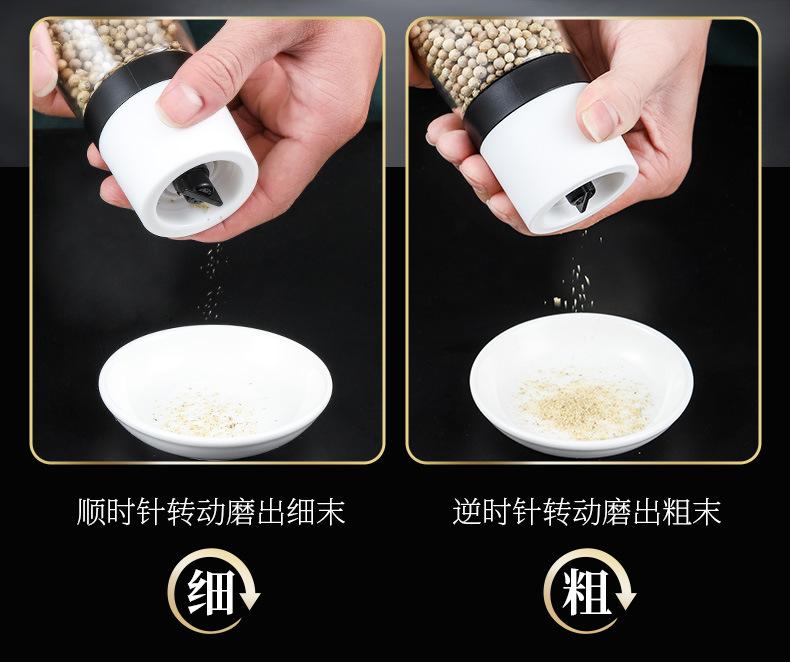 顺时针转动磨出细末

细

逆时针转动磨出粗末

粗