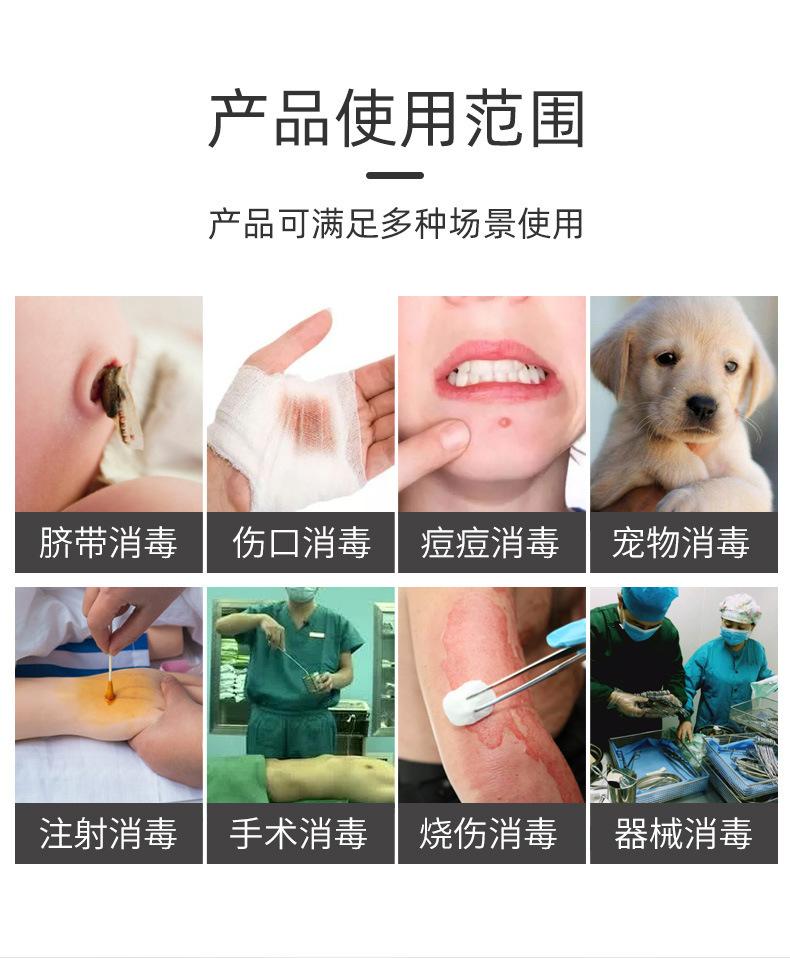 产品使用范围

产品可满足多种场景使用

脐带消毒
伤口消毒
痘痘消毒
宠物消毒

注射消毒
手术消毒
烧伤消毒
器械消毒