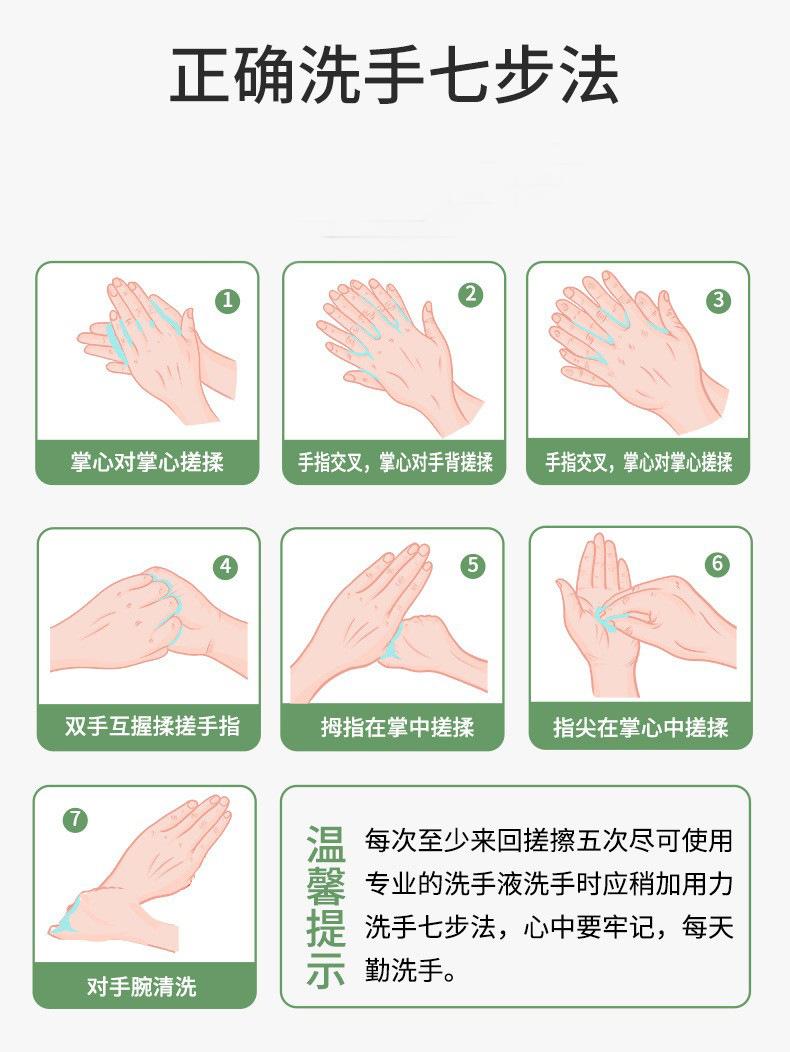 正确洗手七步法

1
掌心对掌心搓揉

2
手指交叉，掌心对手背搓揉

3
手指交叉，掌心对掌心搓揉

4
双手互握揉搓手指

5
拇指在掌中搓揉

6
指尖在掌心中搓揉

7
对手腕清洗

温馨提示

每次至少来回搓擦五次尽可使用专业的洗手液洗手时应稍加用力洗手七步法，心中要牢记，每天勤洗手。