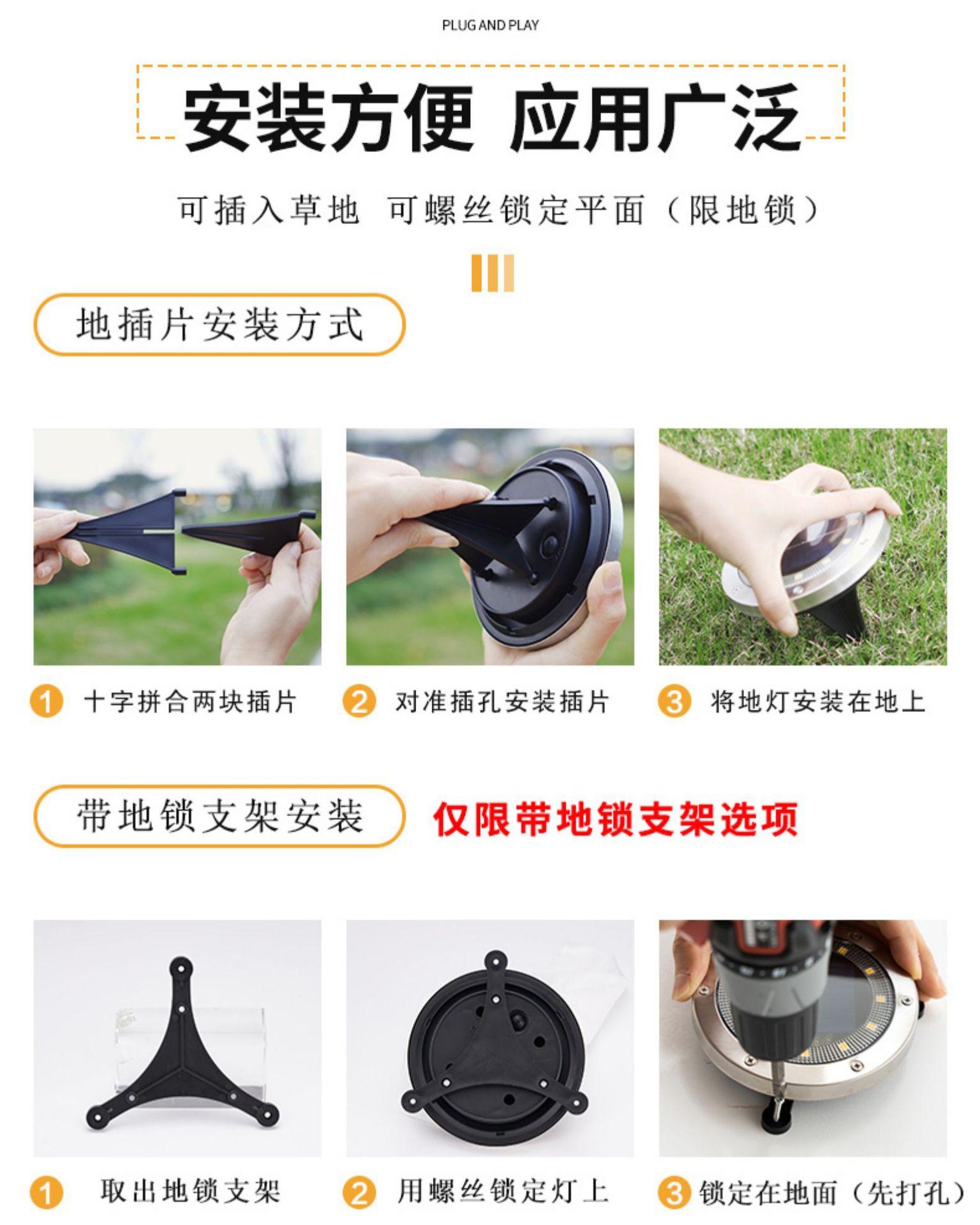 PLUG AND PLAY

安装方便 应用广泛

可插入草地 可螺丝锁定平面（限地锁）

地插片安装方式

1 十字拼合两块插片

2 对准插孔安装插片

3 将地灯安装在地上

带地锁支架安装

仅限带地锁支架选项

1 取出地锁支架

2 用螺丝锁定灯上

3 锁定在地面（先打孔）