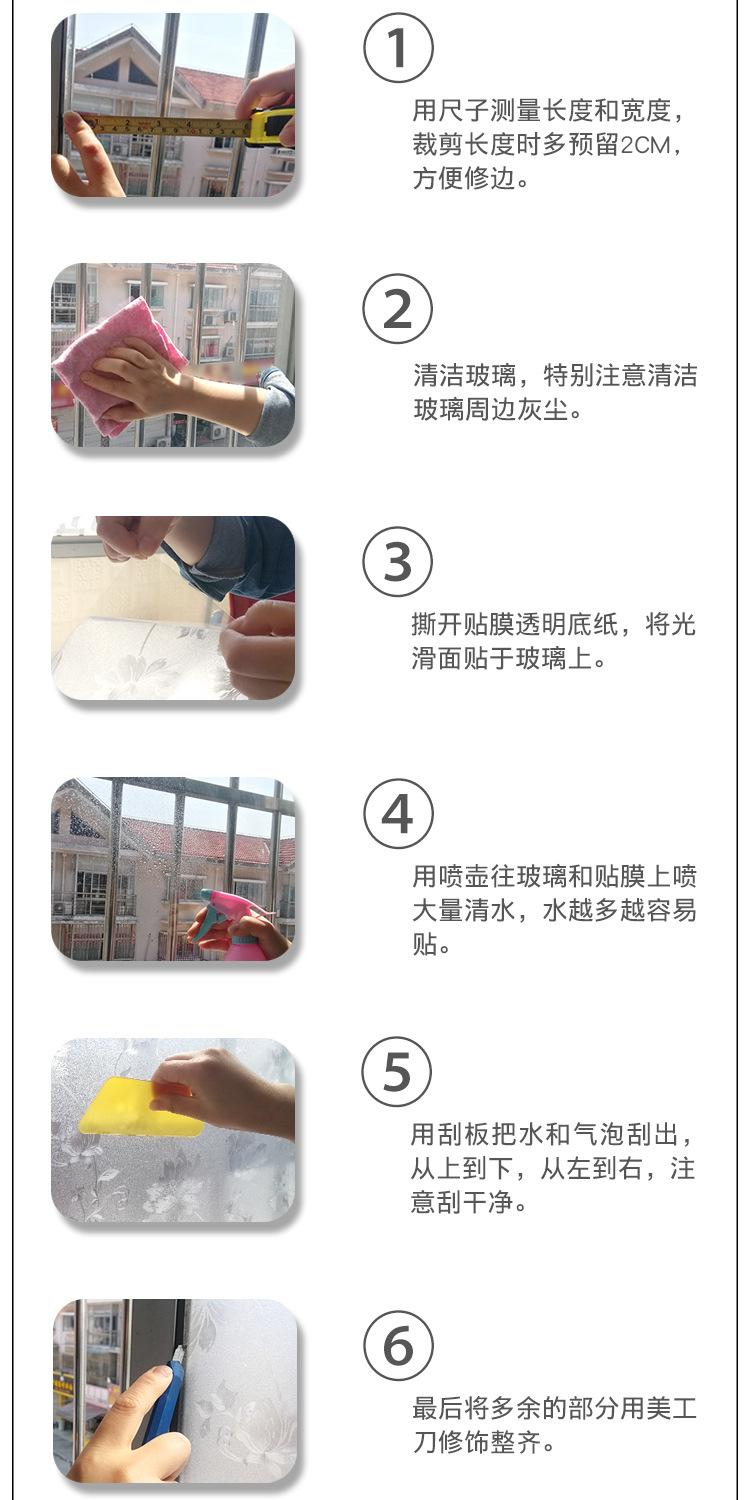 1

用尺子测量长度和宽度，裁剪长度时多预留2CM，方便修边。

2

清洁玻璃，特别注意清洁玻璃周边灰尘。

3

撕开贴膜透明底纸，将光滑面贴于玻璃上。

4

用喷壶往玻璃和贴膜上喷大量清水，水越多越容易贴。

5

用刮板把水和气泡刮出，从上到下，从左到右，注意刮干净。

6

最后将多余的部分用美工刀修饰整齐。