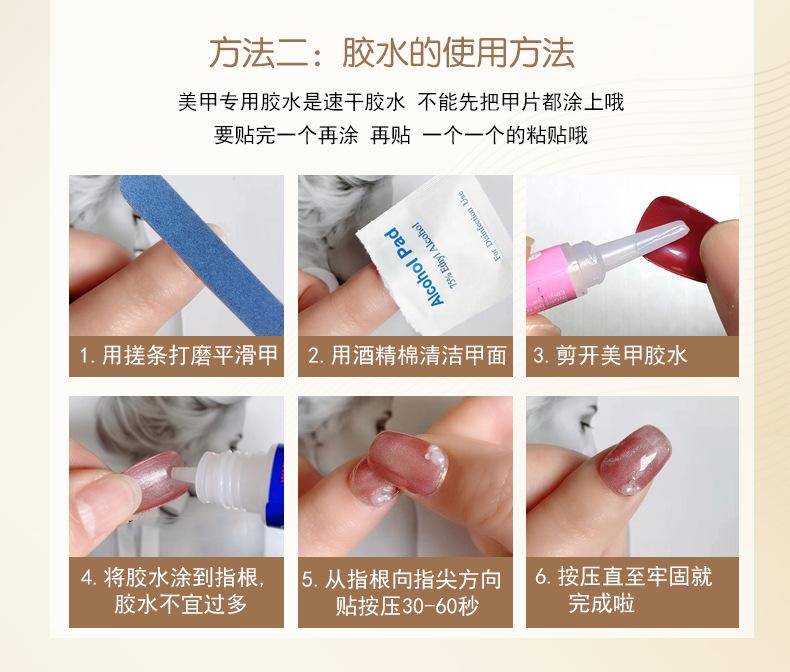 方法二：胶水的使用方法

美甲专用胶水是速干胶水 不能先把甲片都涂上哦
要贴完一个再涂 再贴 一个一个的粘贴哦

Alcohol Pad
75% Ethyl Alcohol
For Disinfection Use

1. 用搓条打磨平滑甲

2. 用酒精棉清洁甲面

3. 剪开美甲胶水

4. 将胶水涂到指根，胶水不宜过多

5. 从指根向指尖方向贴按压30-60秒

6. 按压直至牢固就完成啦