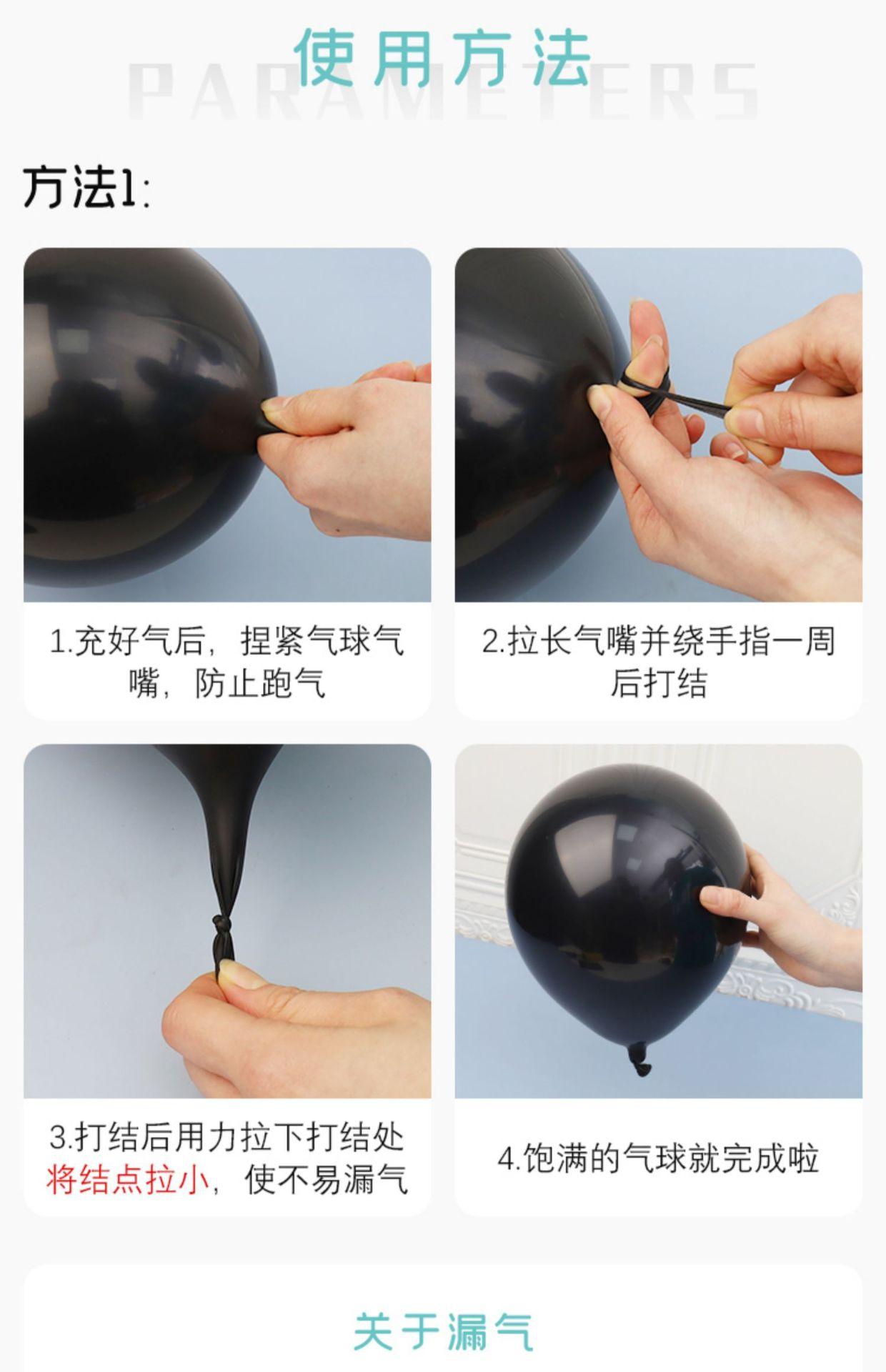 使用方法
PARAMETERS

方法1:

1.充好气后，捏紧气球气嘴，防止跑气

2.拉长气嘴并绕手指一周后打结

3.打结后用力拉下打结处将结点拉小，使不易漏气

4.饱满的气球就完成啦

关于漏气