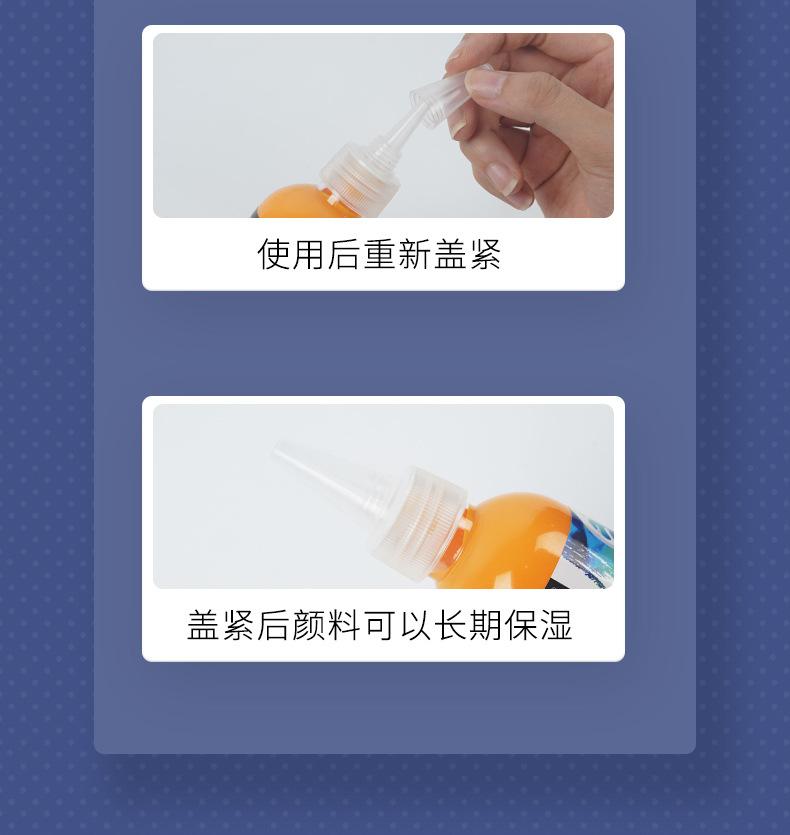 使用后重新盖紧

盖紧后颜料可以长期保湿