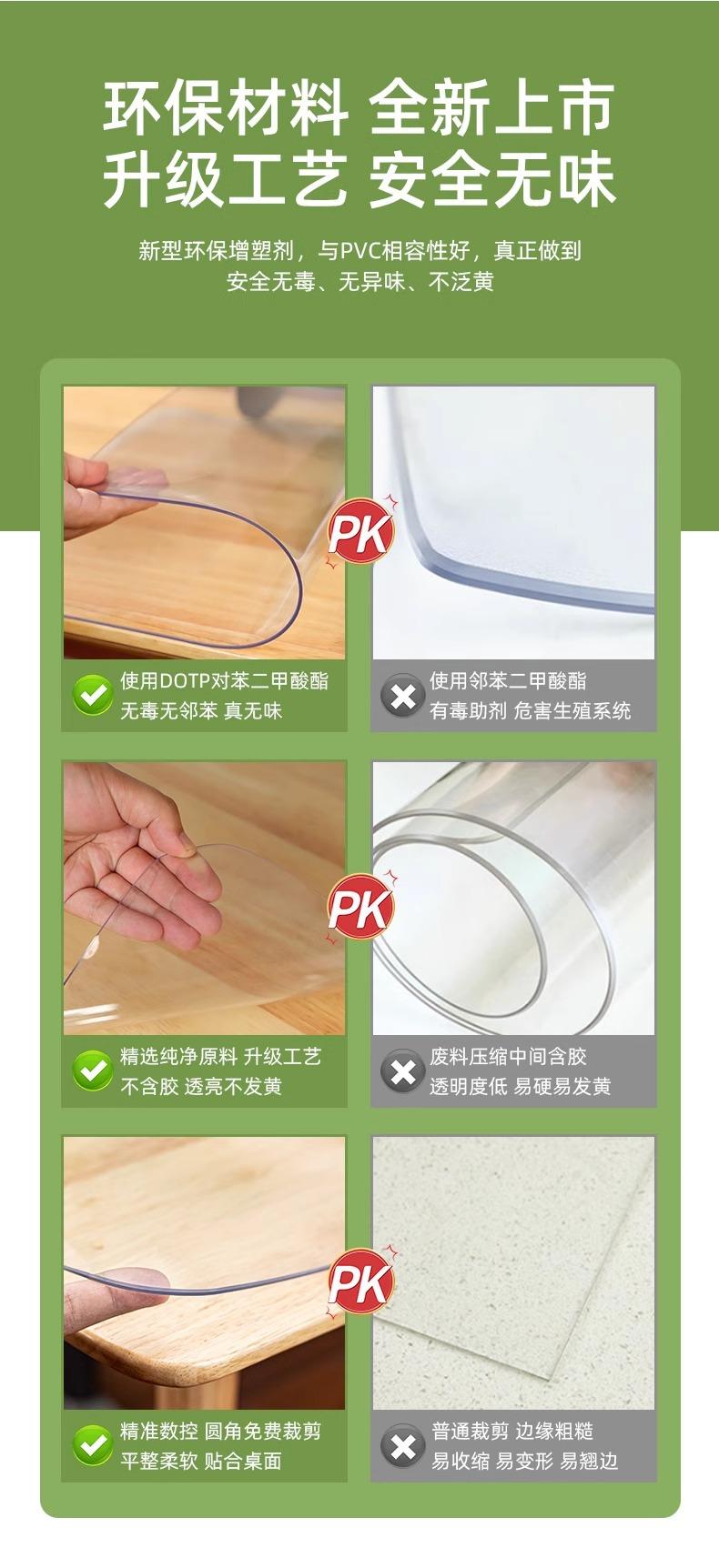 环保材料 全新上市
升级工艺 安全无味

新型环保增塑剂，与PVC相容性好，真正做到
安全无毒、无异味、不泛黄

PK

使用DOTP对苯二甲酸酯
无毒无邻苯 真无味

使用邻苯二甲酸酯
有毒助剂 危害生殖系统

PK

精选纯净原料 升级工艺
不含胶 透亮不发黄

废料压缩中间含胶
透明度低 易硬易发黄

PK

精准数控 圆角免费裁剪
平整柔软 贴合桌面

普通裁剪 边缘粗糙
易收缩 易变形 易翘边