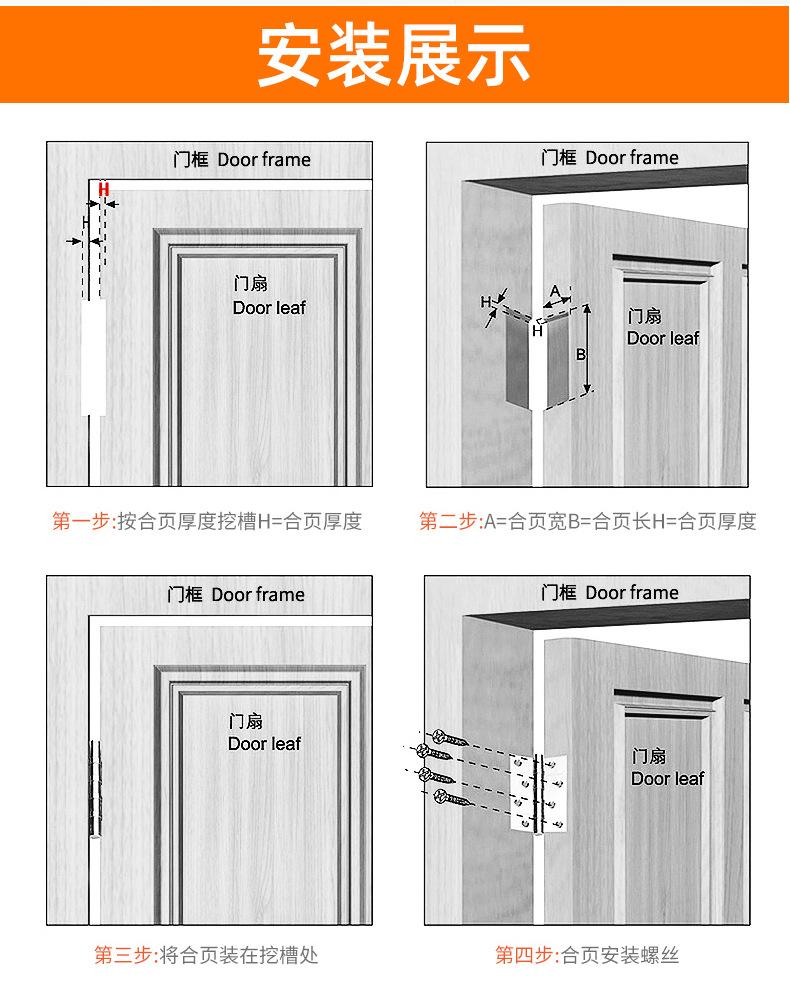 安装展示

门框 Door frame

H

H

门扇
Door leaf

第一步:按合页厚度挖槽H=合页厚度

门框 Door frame

H

A

H

B

门扇
Door leaf

第二步:A=合页宽B=合页长H=合页厚度

门框 Door frame

门扇
Door leaf

第三步:将合页装在挖槽处

门框 Door frame

门扇
Door leaf

第四步:合页安装螺丝