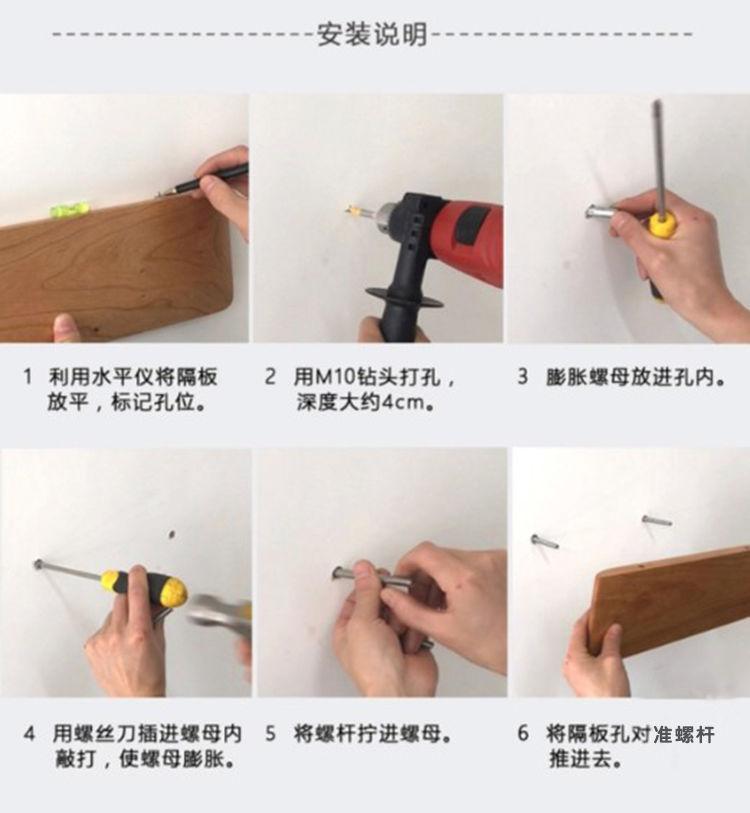 安装说明

1 利用水平仪将隔板放平，标记孔位。

2 用M10钻头打孔，深度大约4cm。

3 膨胀螺母放进孔内。

4 用螺丝刀插进螺母内敲打，使螺母膨胀。

5 将螺杆拧进螺母。

6 将隔板孔对准螺杆推进去。