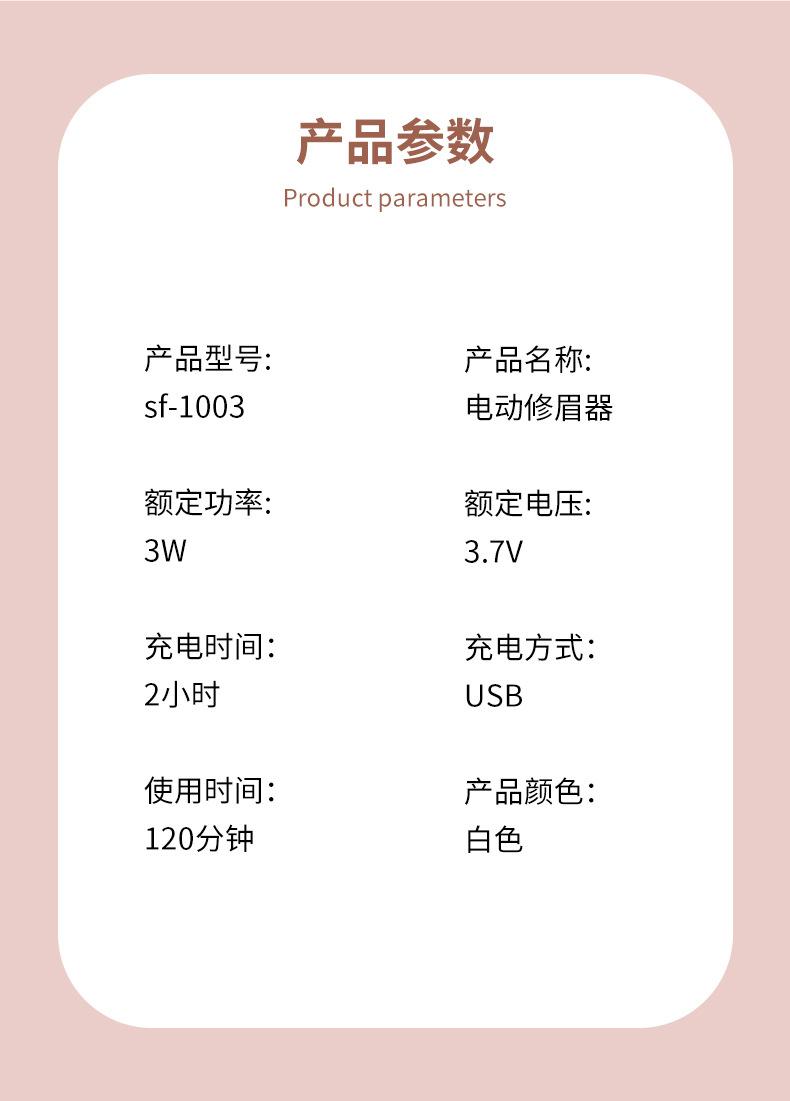 产品参数
Product parameters

产品型号:
sf-1003

额定功率:
3W

充电时间:
2小时

使用时间:
120分钟

产品名称:
电动修眉器

额定电压:
3.7V

充电方式:
USB

产品颜色:
白色