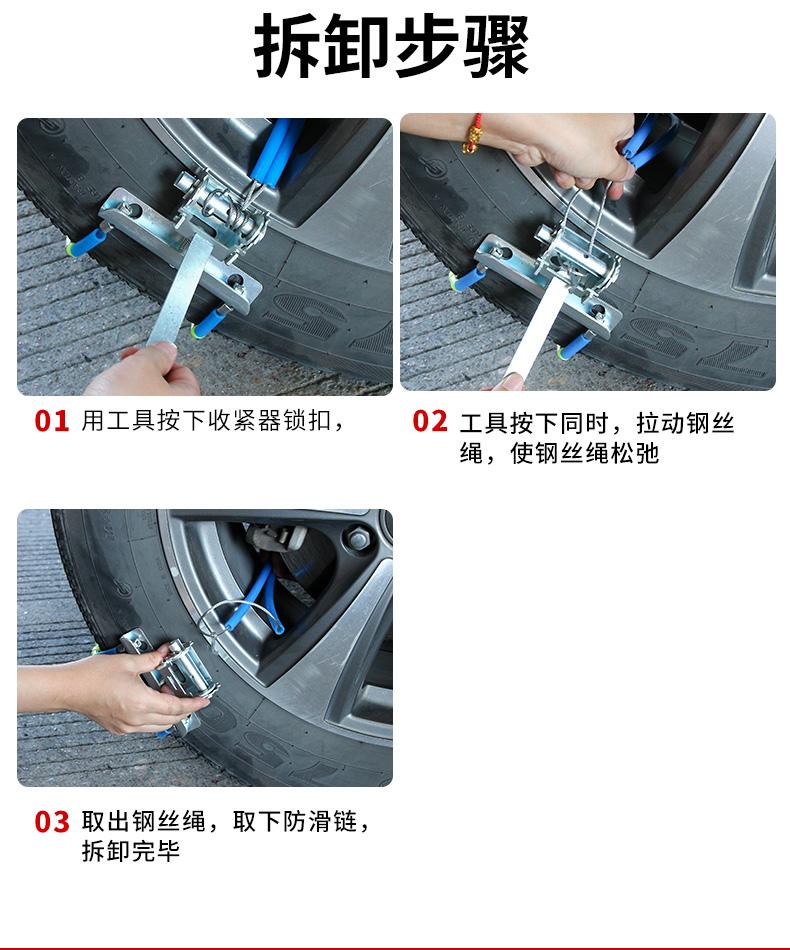 拆卸步骤

01 用工具按下收紧器锁扣，

02 工具按下同时，拉动钢丝绳，使钢丝绳松弛

03 取出钢丝绳，取下防滑链，拆卸完毕