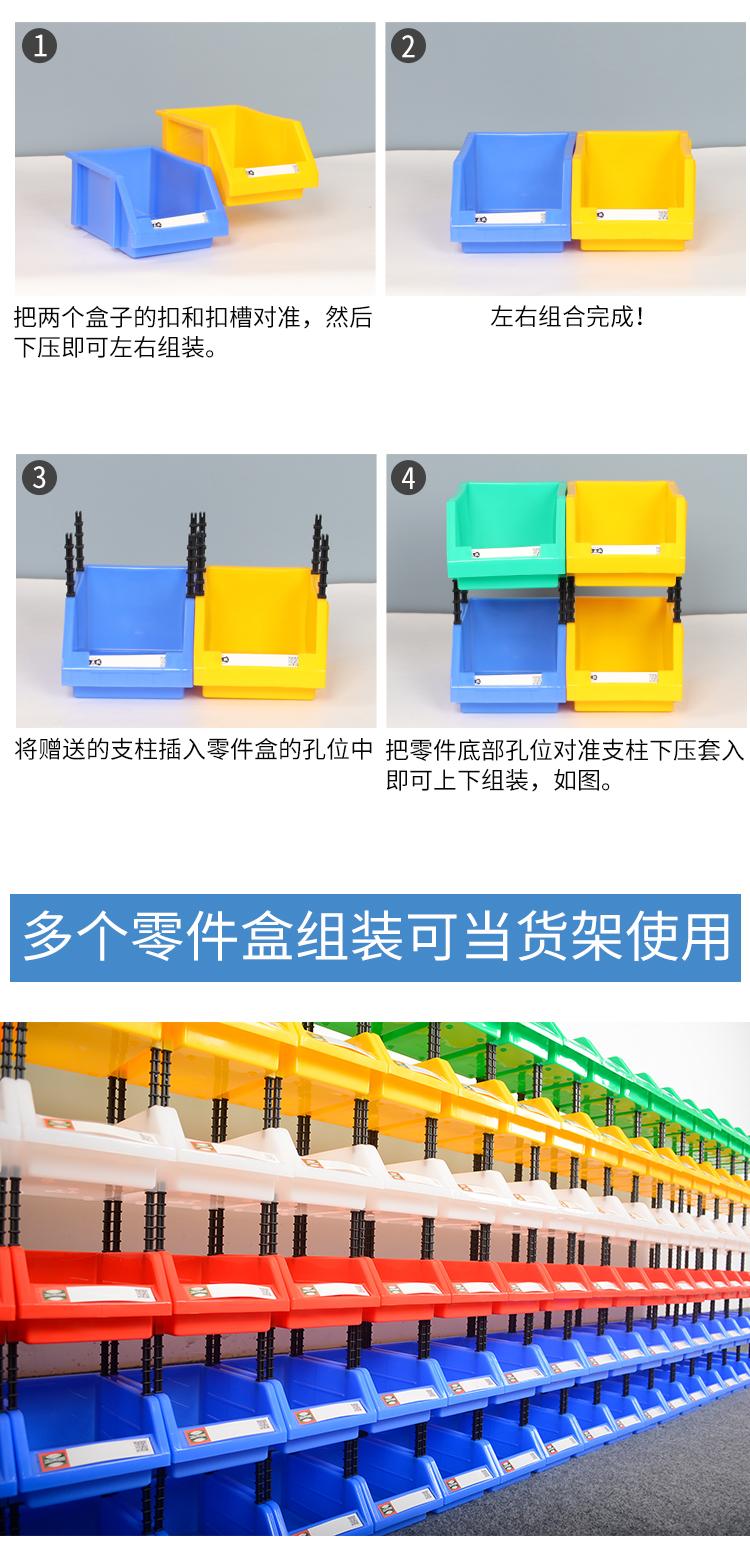 1

把两个盒子的扣和扣槽对准，然后下压即可左右组装。

2

左右组合完成！

3

将赠送的支柱插入零件盒的孔位中

4

把零件底部孔位对准支柱下压套入即可上下组装，如图。

多个零件盒组装可当货架使用