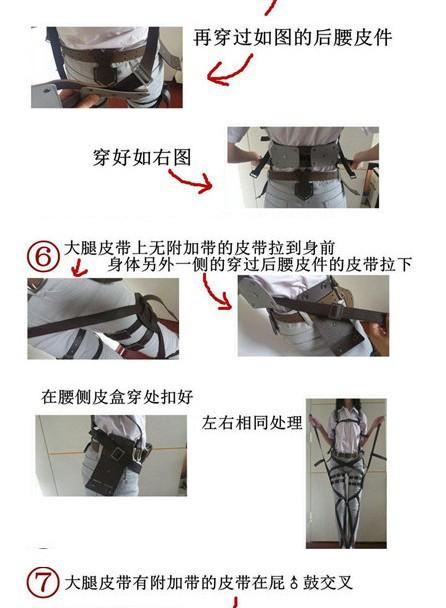 再穿过如图的后腰皮件

穿好如右图

⑥ 大腿皮带上无附加带的皮带拉到身前
身体另外一侧的穿过后腰皮件的皮带拉下

在腰侧皮盒穿处扣好

左右相同处理

⑦ 大腿皮带有附加带的皮带在屁♁鼓交叉