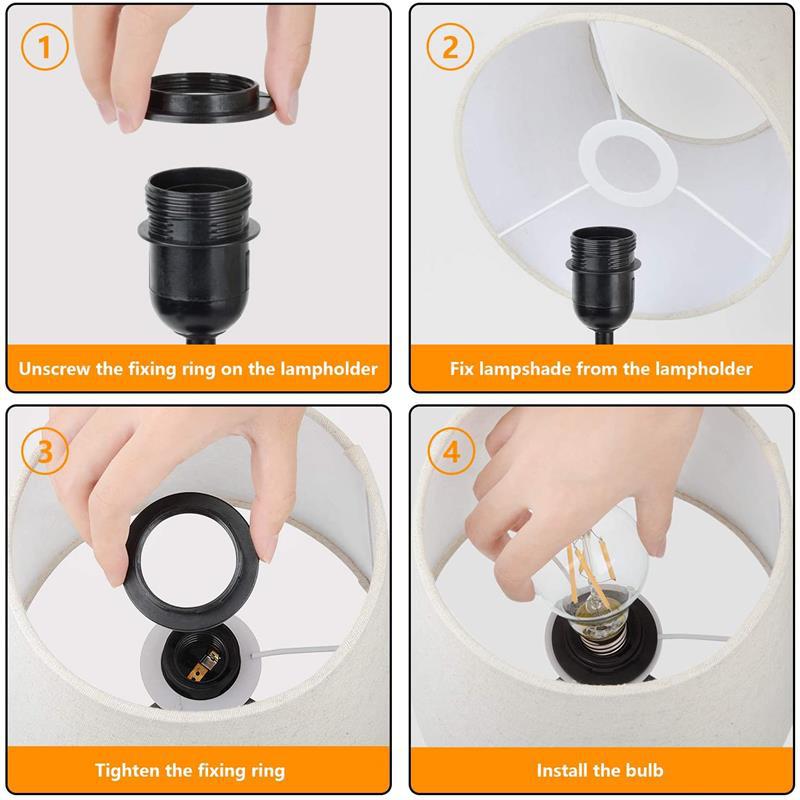 1

Unscrew the fixing ring on the lampholder

2

Fix lampshade from the lampholder

3

Tighten the fixing ring

4

Install the bulb