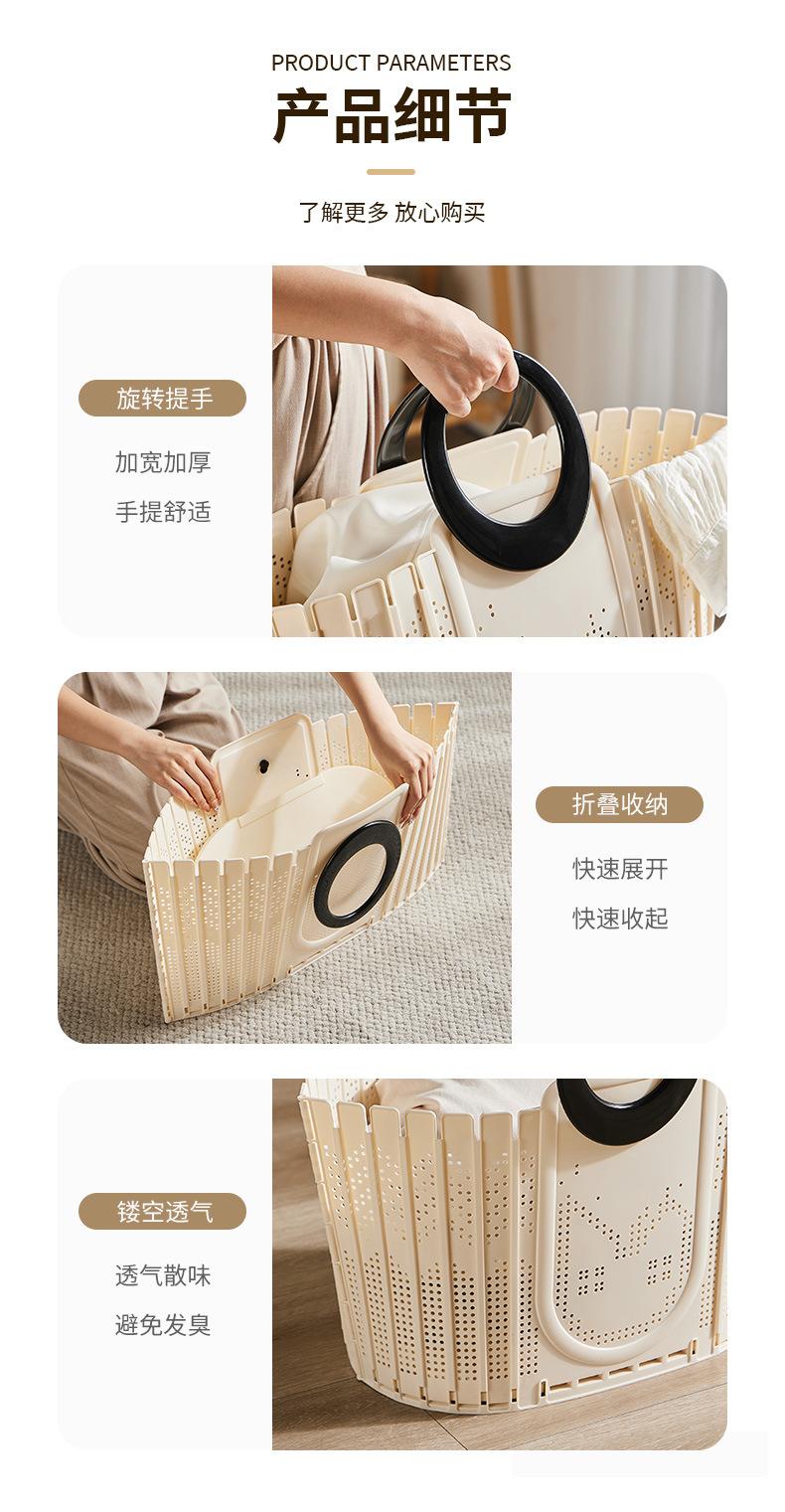 PRODUCT PARAMETERS

产品细节

了解更多 放心购买

旋转提手

加宽加厚

手提舒适

折叠收纳

快速展开

快速收起

镂空透气

透气散味

避免发臭