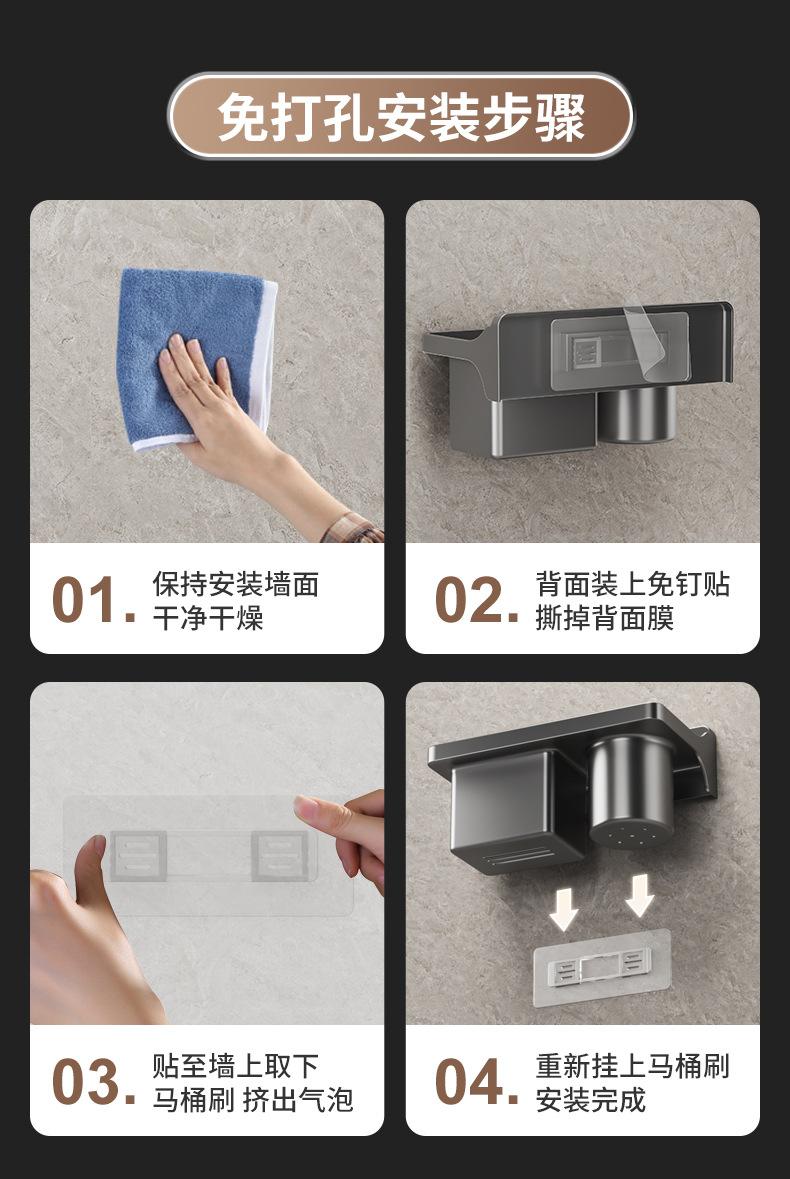 免打孔安装步骤

01. 保持安装墙面 干净干燥

02. 背面装上免钉贴 撕掉背面膜

03. 贴至墙上取下 马桶刷 挤出气泡

04. 重新挂上马桶刷 安装完成