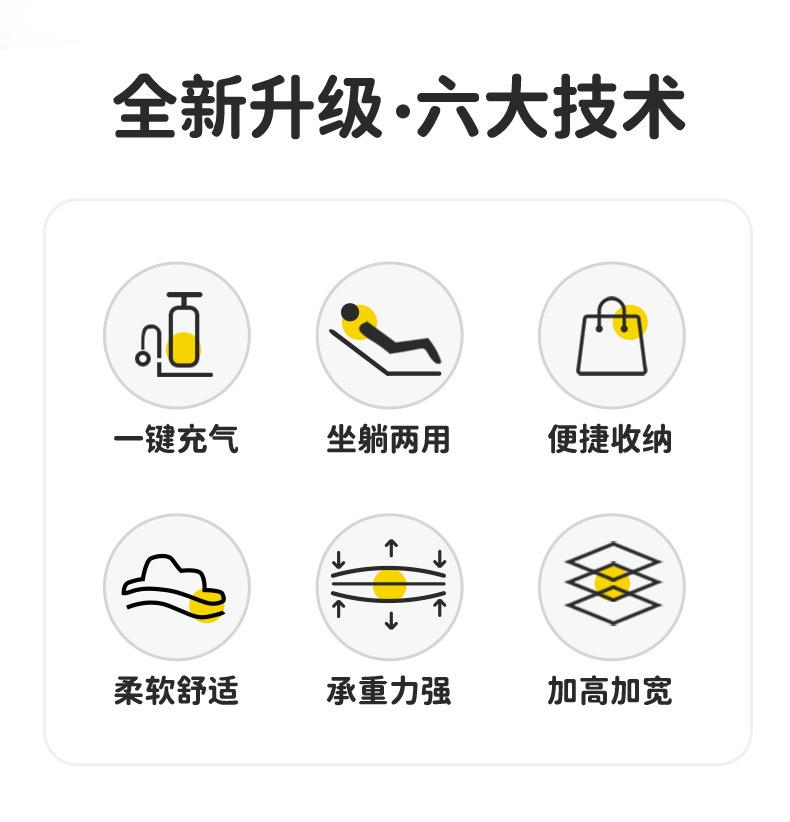 全新升级·六大技术

一键充气

坐躺两用

便捷收纳

柔软舒适

承重力强

加高加宽