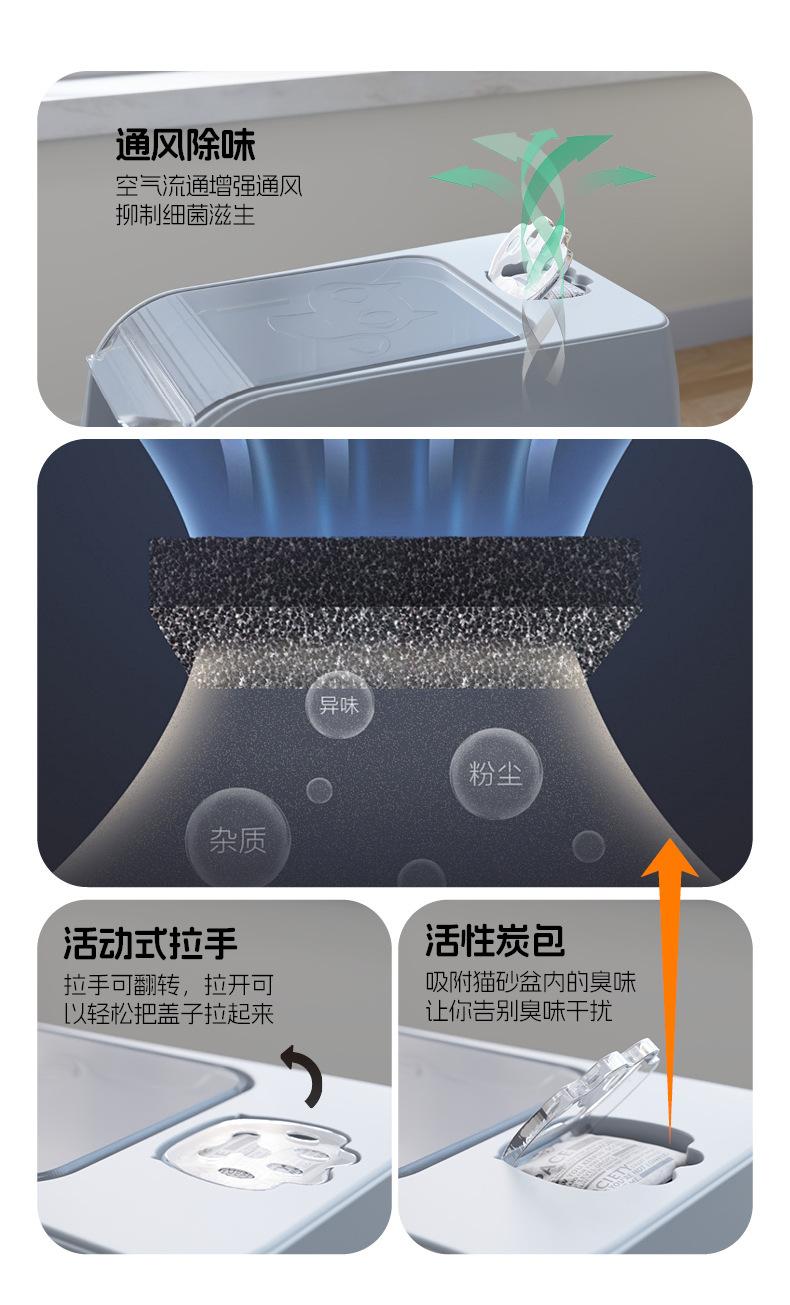 通风除味
空气流通增强通风
抑制细菌滋生

异味
粉尘
杂质

活动式拉手
拉手可翻转，拉开可以轻松把盖子拉起来

活性炭包
吸附猫砂盆内的臭味
让你告别臭味干扰