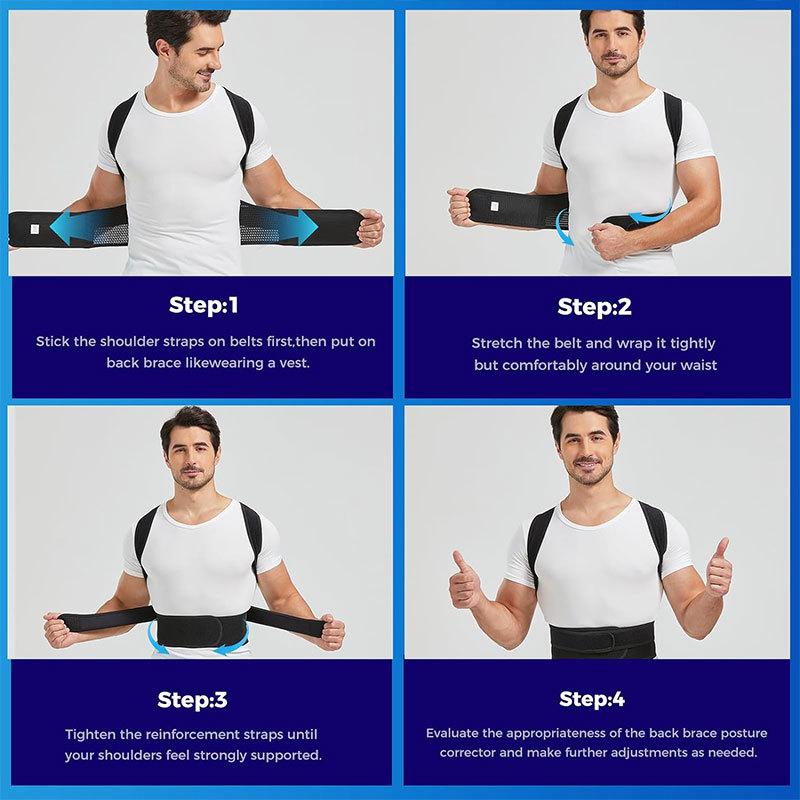 Step:1

Stick the shoulder straps on belts first,then put on back brace likewearing a vest.

Step:2

Stretch the belt and wrap it tightly but comfortably around your waist

Step:3

Tighten the reinforcement straps until your shoulders feel strongly supported.

Step:4

Evaluate the appropriateness of the back brace posture corrector and make further adjustments as needed.