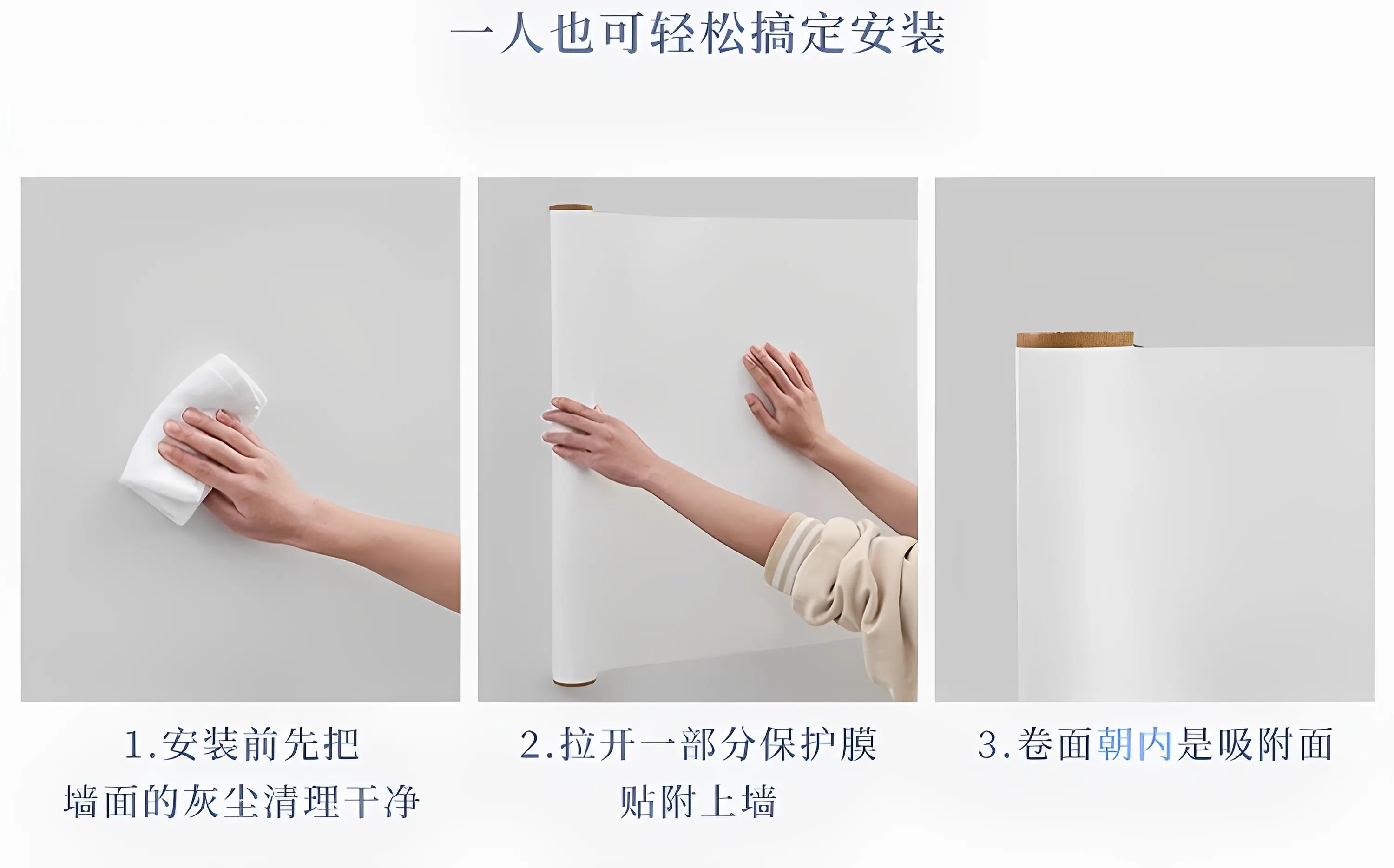 一人也可轻松搞定安装

1.安装前先把
墙面的灰尘清理干净

2.拉开一部分保护膜
贴附上墙

3.卷面朝内是吸附面