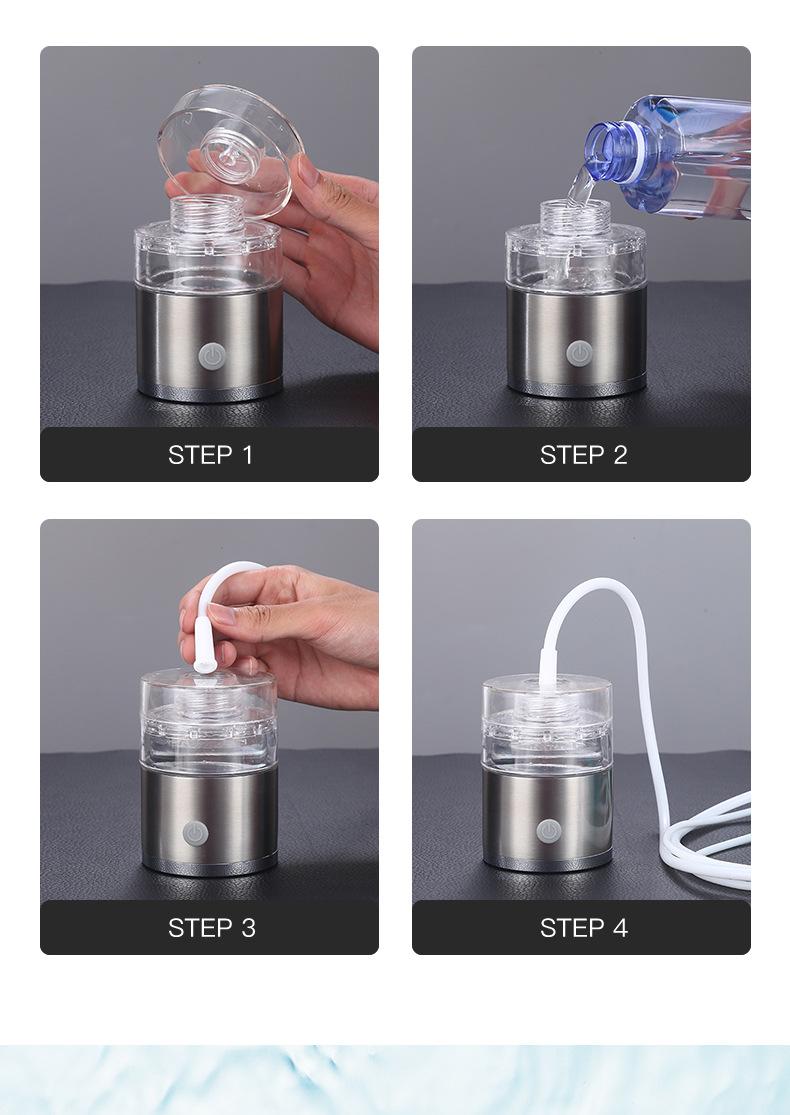 STEP 1

STEP 2

STEP 3

STEP 4