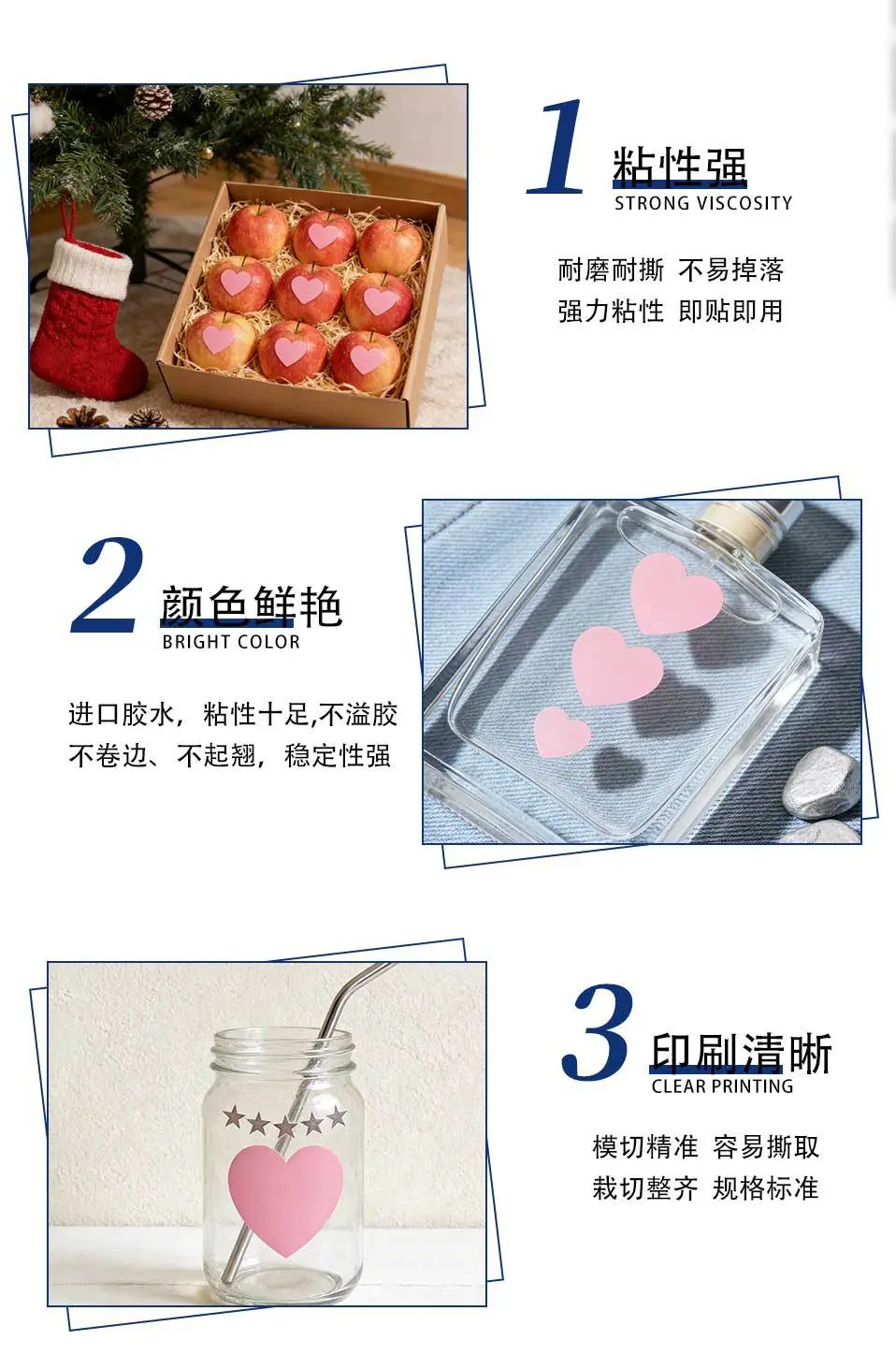 1 粘性强
STRONG VISCOSITY

耐磨耐撕 不易掉落
强力粘性 即贴即用

2 颜色鲜艳
BRIGHT COLOR

进口胶水，粘性十足,不溢胶
不卷边、不起翘，稳定性强

3 印刷清晰
CLEAR PRINTING

模切精准 容易撕取
裁切整齐 规格标准