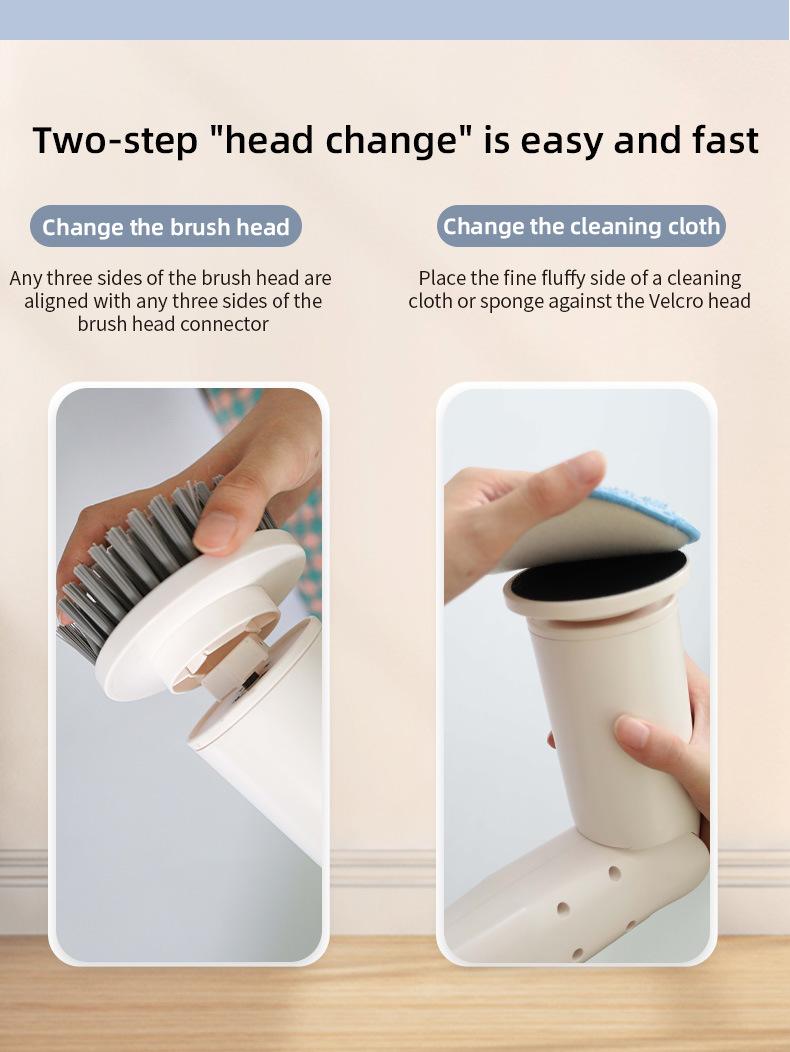 Two-step "head change" is easy and fast

Change the brush head

Any three sides of the brush head are aligned with any three sides of the brush head connector

Change the cleaning cloth

Place the fine fluffy side of a cleaning cloth or sponge against the Velcro head