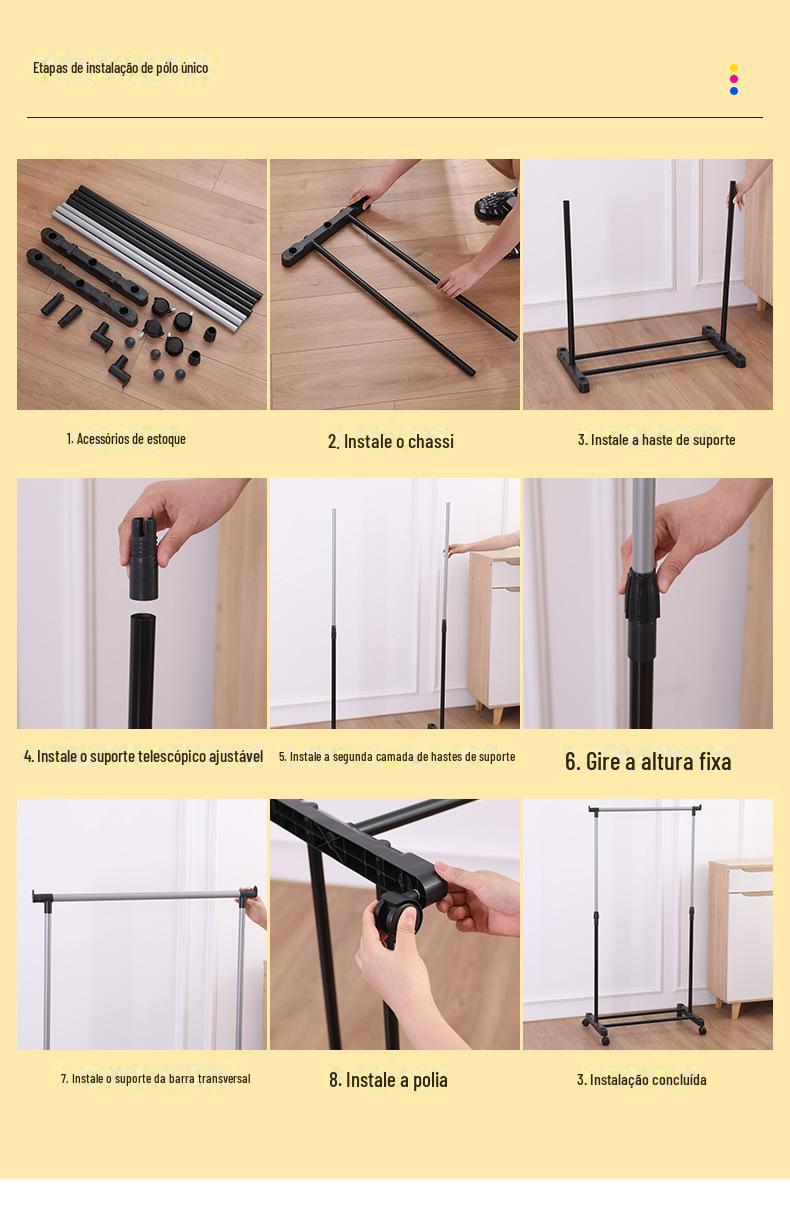 Etapas de instalação de pólo único

1. Acessórios de estoque

2. Instale o chassi

3. Instale a haste de suporte

4. Instale o suporte telescópico ajustável

5. Instale a segunda camada de hastes de suporte

6. Gire a altura fixa

7. Instale o suporte da barra transversal

8. Instale a polia

3. Instalação concluída