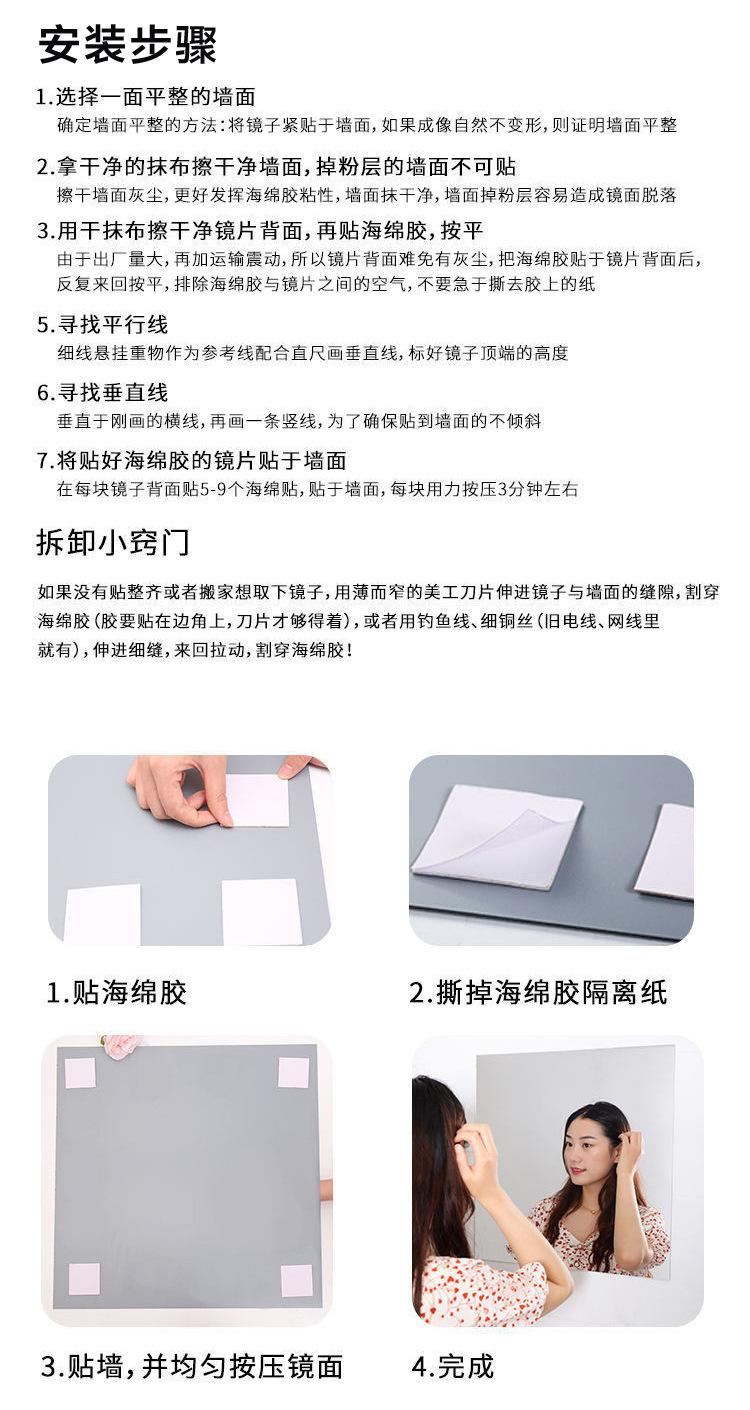 安装步骤

1.选择一面平整的墙面
确定墙面平整的方法：将镜子紧贴于墙面，如果成像自然不变形，则证明墙面平整

2.拿干净的抹布擦干净墙面，掉粉层的墙面不可贴
擦干墙面灰尘，更好发挥海绵胶粘性，墙面抹干净，墙面掉粉层容易造成镜面脱落

3.用干抹布擦干净镜片背面，再贴海绵胶，按平
由于出厂量大，再加运输震动，所以镜片背面难免有灰尘，把海绵胶贴于镜片背面后，反复来回按平，排除海绵胶与镜片之间的空气，不要急于撕去胶上的纸

5.寻找平行线
细线悬挂重物作为参考线配合直尺画垂直线，标好镜子顶端的高度

6.寻找垂直线
垂直于刚画的横线，再画一条竖线，为了确保贴到墙面的不倾斜

7.将贴好海绵胶的镜片贴于墙面
在每块镜子背面贴5-9个海绵贴，贴于墙面，每块用力按压3分钟左右

拆卸小窍门

如果没有贴整齐或者搬家想取下镜子，用薄而窄的美工刀片伸进镜子与墙面的缝隙，割穿海绵胶（胶要贴在边角上，刀片才够得着），或者用钓鱼线、细铜丝（旧电线、网线里就有），伸进细缝，来回拉动，割穿海绵胶！

1.贴海绵胶

2.撕掉海绵胶隔离纸

3.贴墙，并均匀按压镜面

4.完成