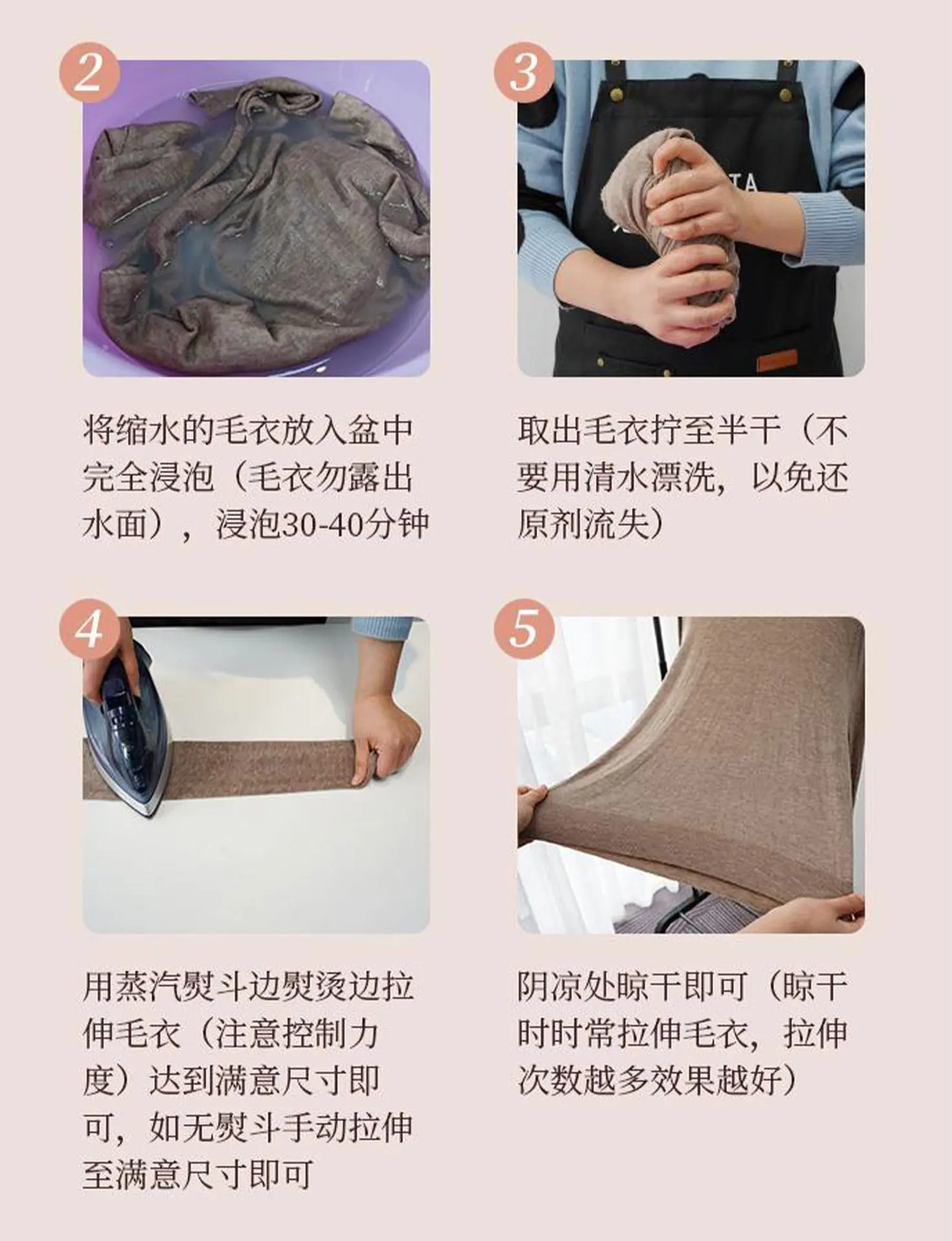 2

将缩水的毛衣放入盆中完全浸泡（毛衣勿露出水面），浸泡30-40分钟

3

取出毛衣拧至半干（不要用清水漂洗，以免还原剂流失）

4

用蒸汽熨斗边熨烫边拉伸毛衣（注意控制力度）达到满意尺寸即可，如无熨斗手动拉伸至满意尺寸即可

5

阴凉处晾干即可（晾干时时常拉伸毛衣，拉伸次数越多效果越好）