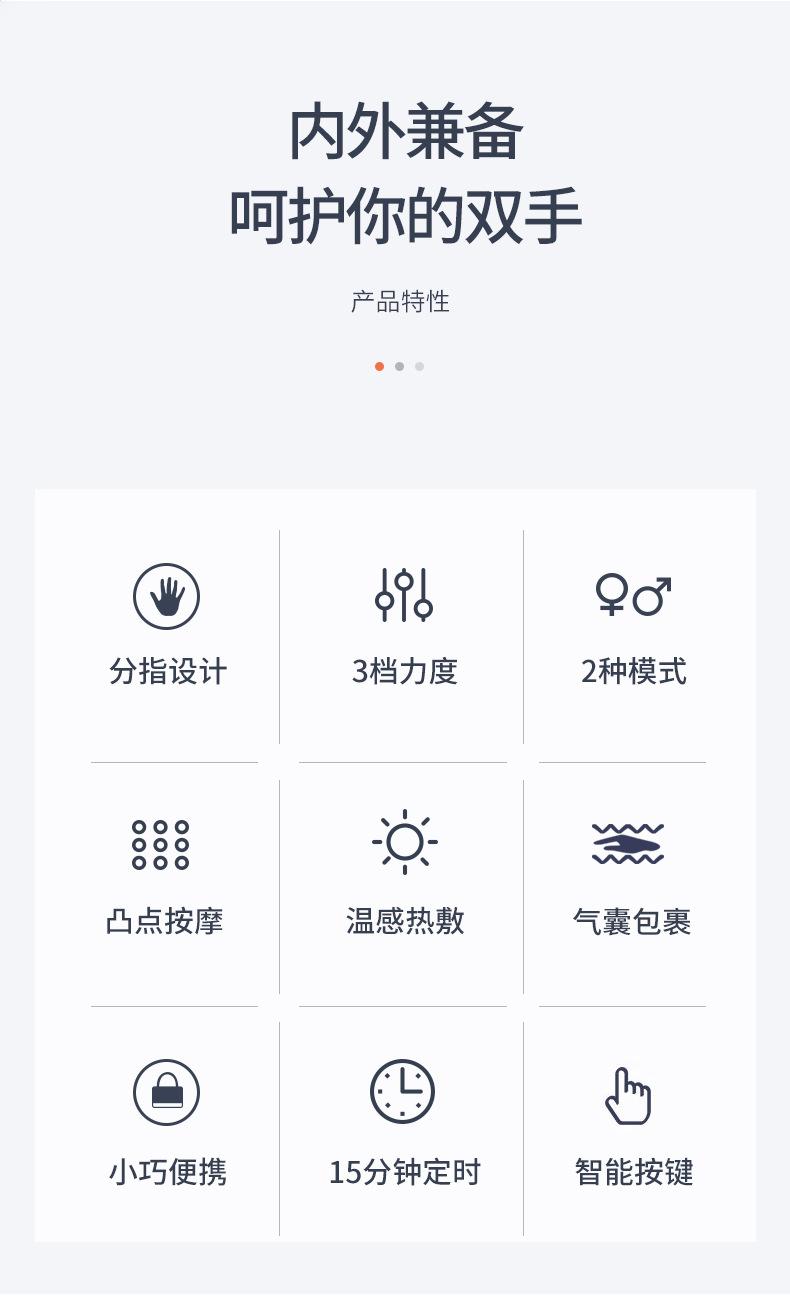 内外兼备
呵护你的双手

产品特性

分指设计

3档力度

2种模式

凸点按摩

温感热敷

气囊包裹

小巧便携

15分钟定时

智能按键