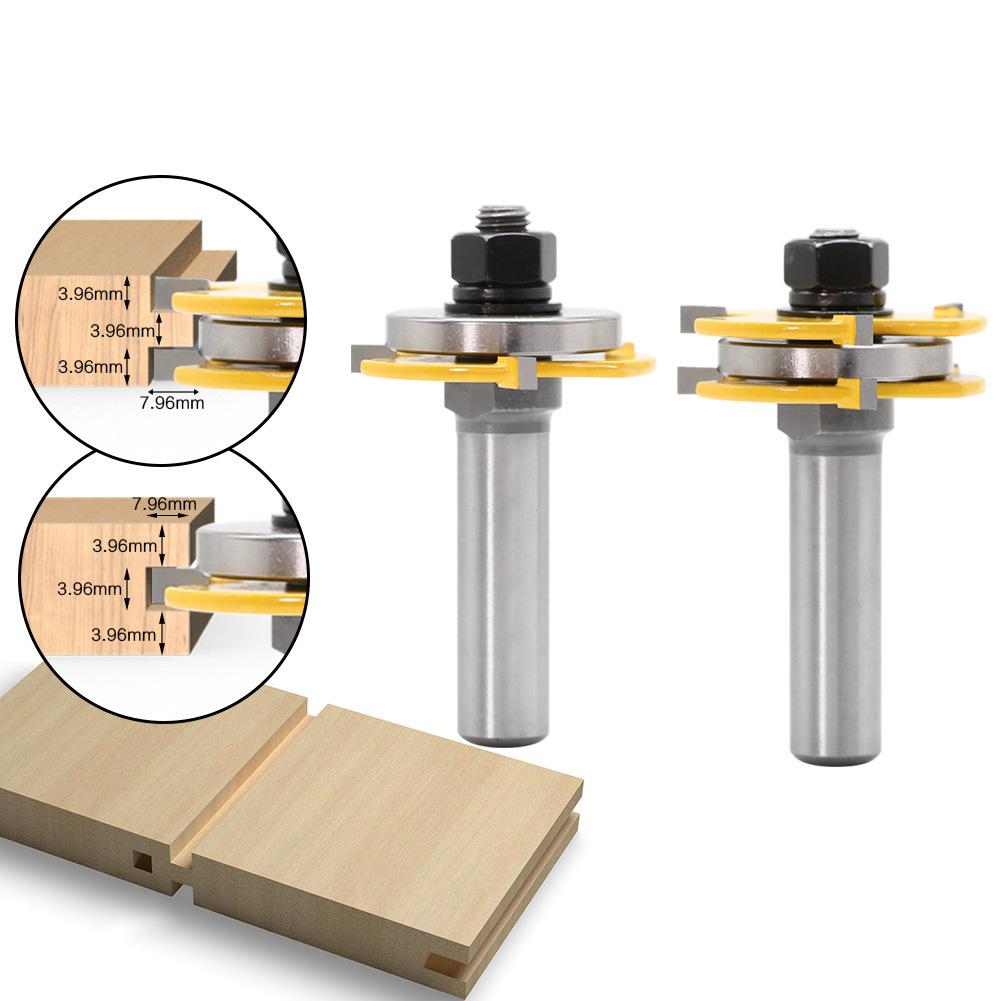 3.96mm
3.96mm
3.96mm
7.96mm

7.96mm
3.96mm
3.96mm
3.96mm