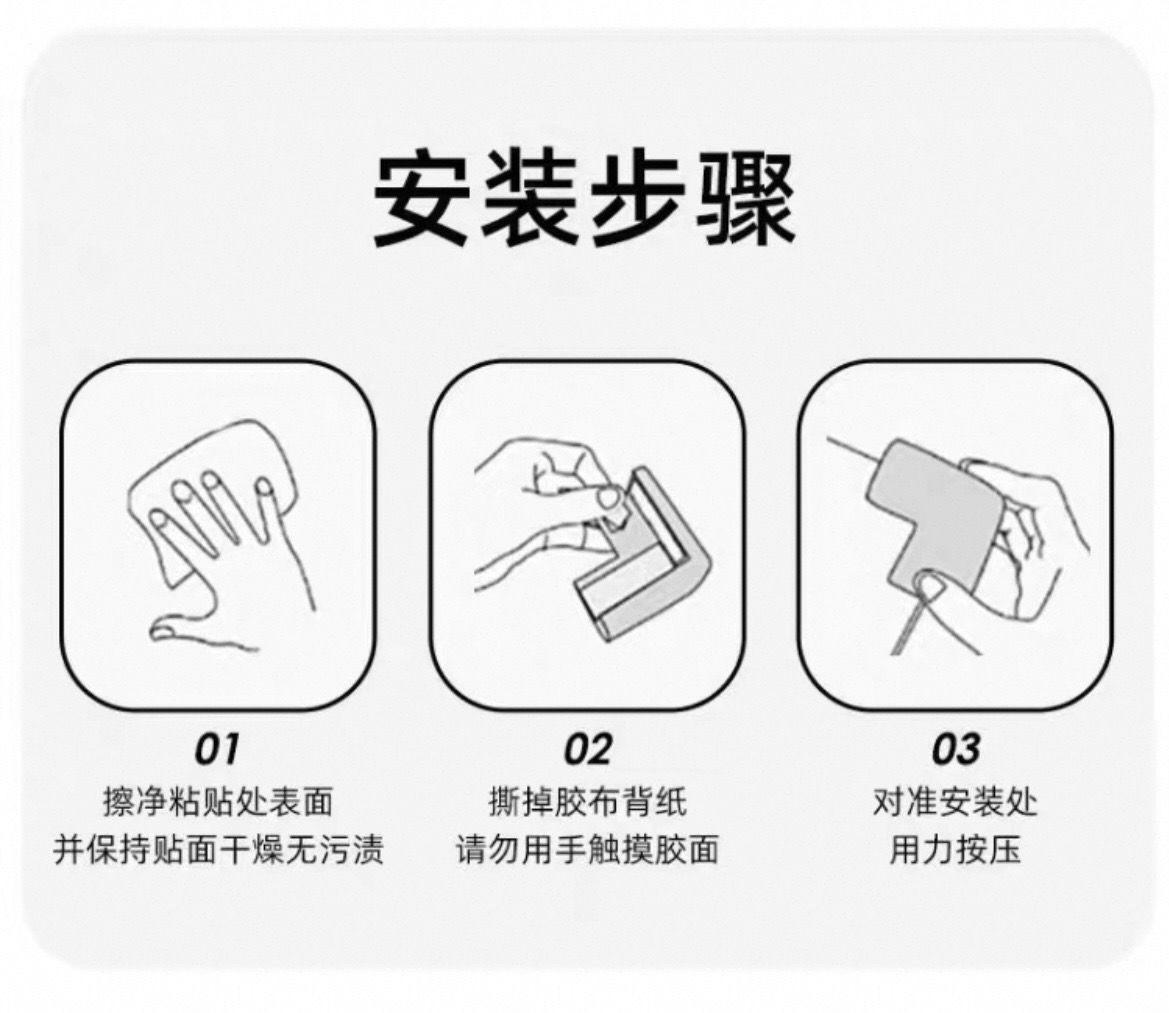 安装步骤

01
擦净粘贴处表面
并保持贴面干燥无污渍

02
撕掉胶布背纸
请勿用手触摸胶面

03
对准安装处
用力按压