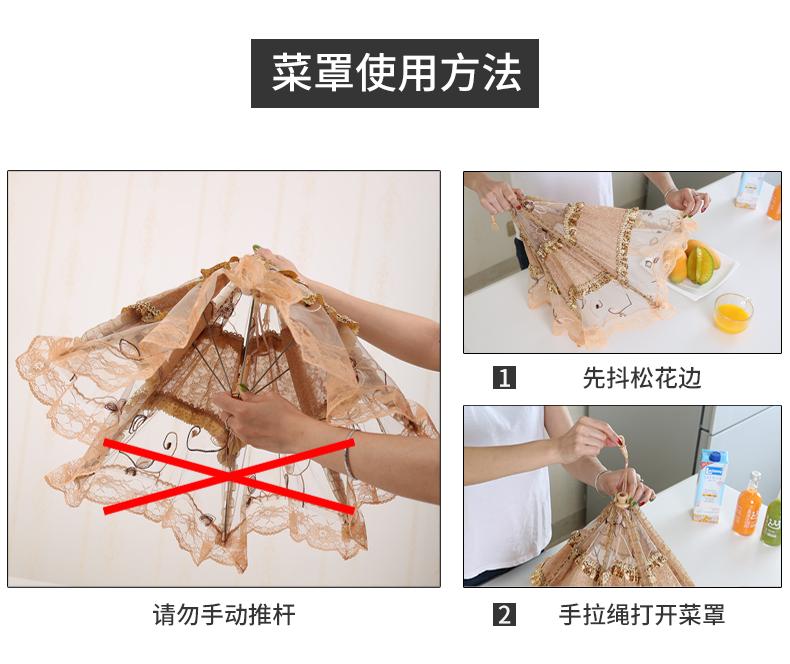 菜罩使用方法

请勿手动推杆

1 先抖松花边

2 手拉绳打开菜罩