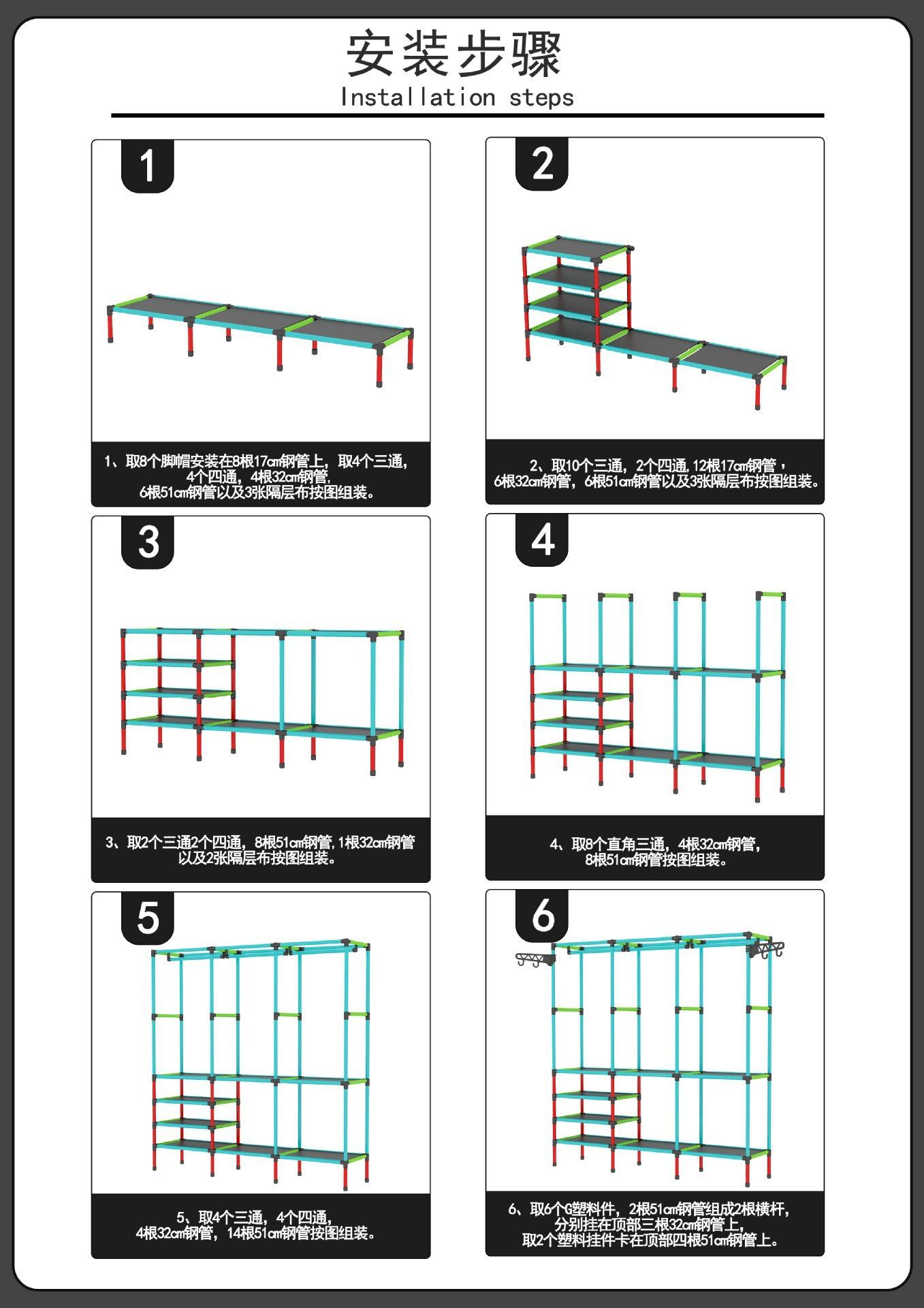 安装步骤
Installation steps

1

1、取8个脚帽安装在8根17cm钢管上，取4个三通，4个四通，4根32cm钢管，6根51cm钢管以及3张隔层布按图组装。

2

2、取10个三通，2个四通，12根17cm钢管，6根32cm钢管，6根51cm钢管以及3张隔层布按图组装。

3

3、取2个三通2个四通，8根51cm钢管，1根32cm钢管以及2张隔层布按图组装。

4

4、取8个直角三通，4根32cm钢管，8根51cm钢管按图组装。

5

5、取4个三通，4个四通，4根32cm钢管，14根51cm钢管按图组装。

6

6、取6个G塑料件，2根51cm钢管组成2根横杆，分别挂在顶部三根32cm钢管上，取2个塑料挂件卡在顶部四根51cm钢管上。