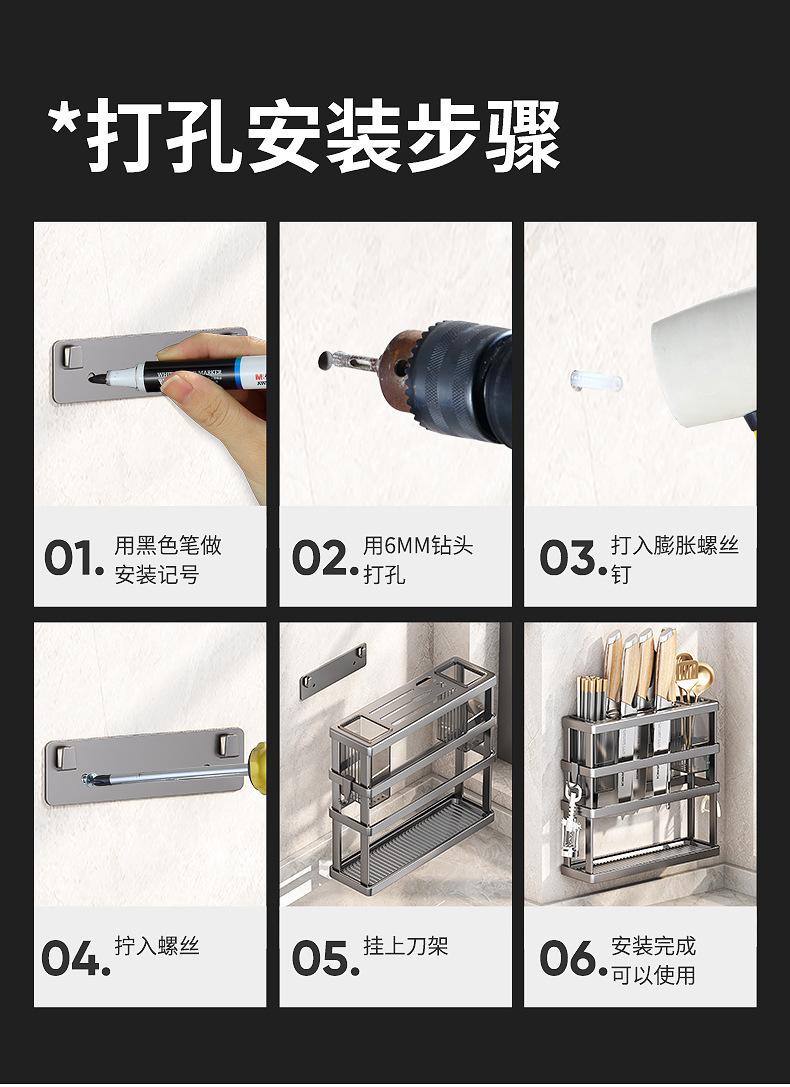 *打孔安装步骤

WHITEBOARD MARKER

01. 用黑色笔做安装记号

02. 用6MM钻头打孔

03. 打入膨胀螺丝钉

04. 拧入螺丝

05. 挂上刀架

06. 安装完成可以使用