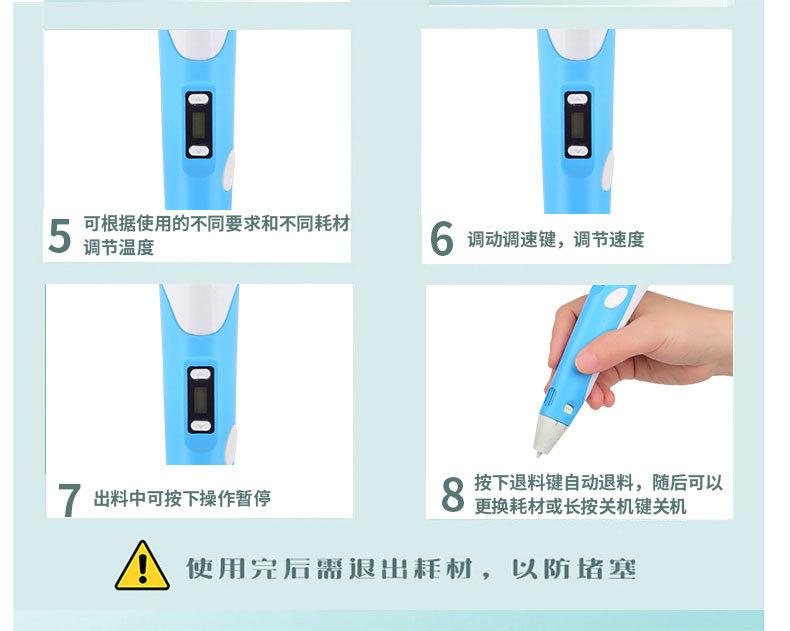 5 可根据使用的不同要求和不同耗材调节温度

6 调动调速键，调节速度

7 出料中可按下操作暂停

8 按下退料键自动退料，随后可以更换耗材或长按关机键关机

使用完后需退出耗材，以防堵塞