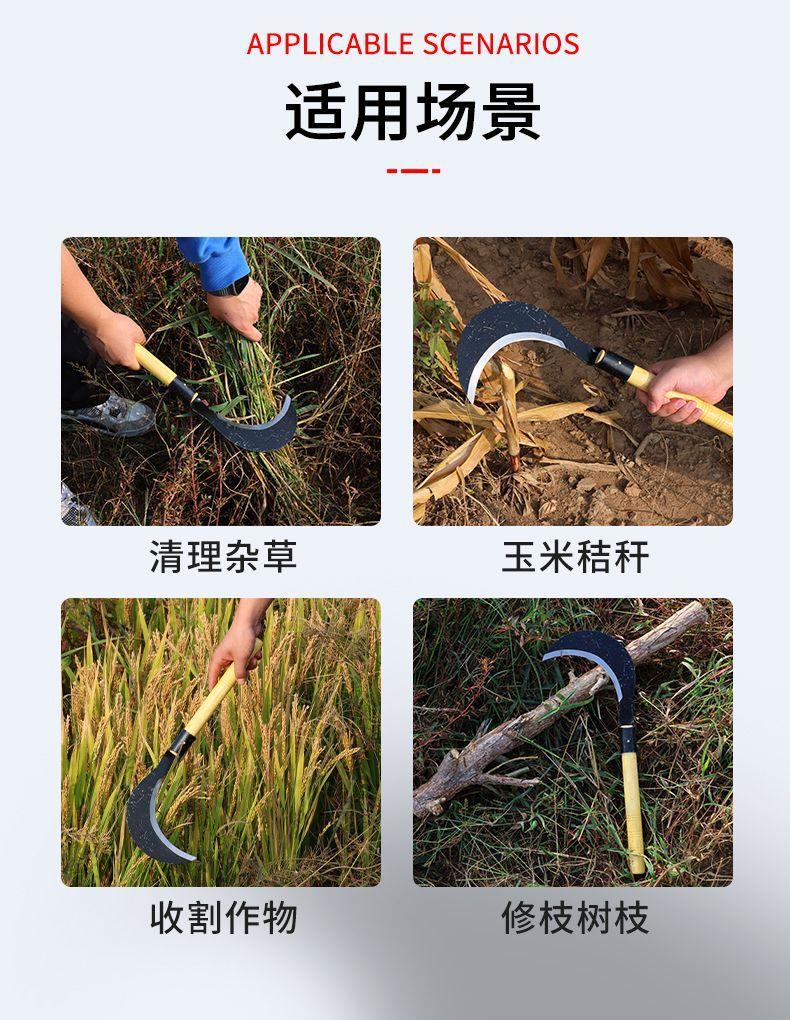 APPLICABLE SCENARIOS

适用场景

清理杂草

玉米秸秆

收割作物

修枝树枝