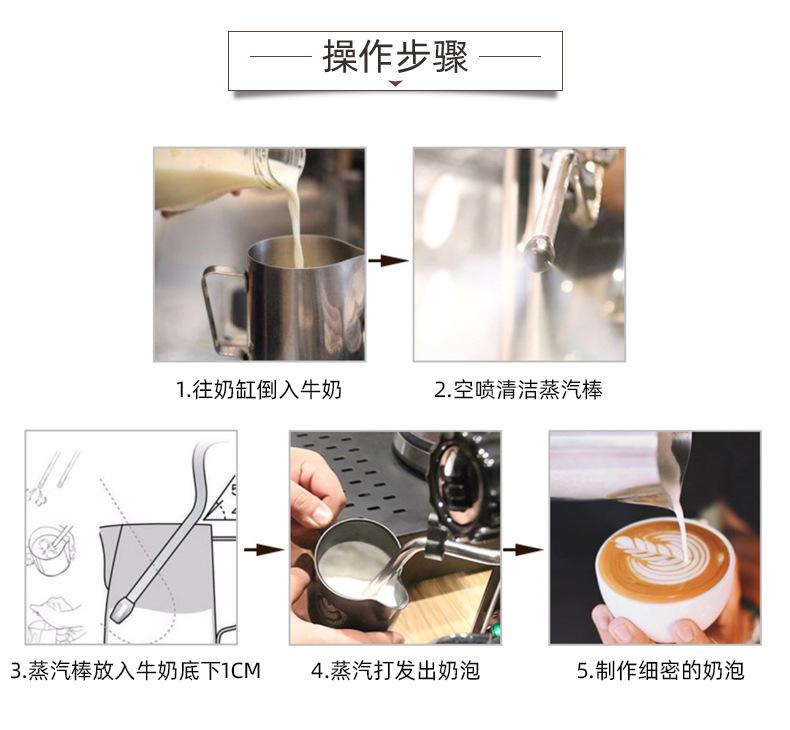 操作步骤

1.往奶缸倒入牛奶

2.空喷清洁蒸汽棒

3.蒸汽棒放入牛奶底下1CM

4.蒸汽打发出奶泡

5.制作细密的奶泡