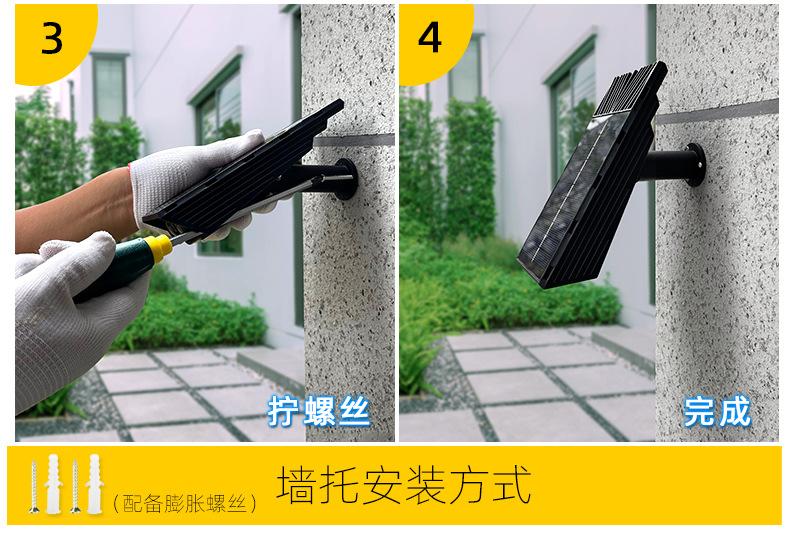 3

拧螺丝

4

完成

（配备膨胀螺丝）

墙托安装方式